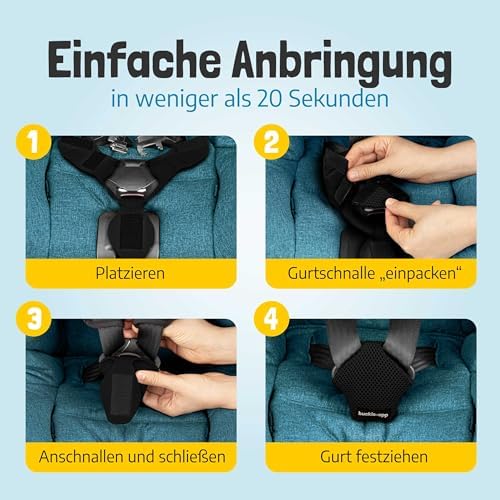 Einfache Anbringung
in weniger als 20 Sekunden

1
Platzieren

2
Gurtschnalle „einpacken“

3
Anschnallen und schließen

4
buckle-upp
Gurt festziehen