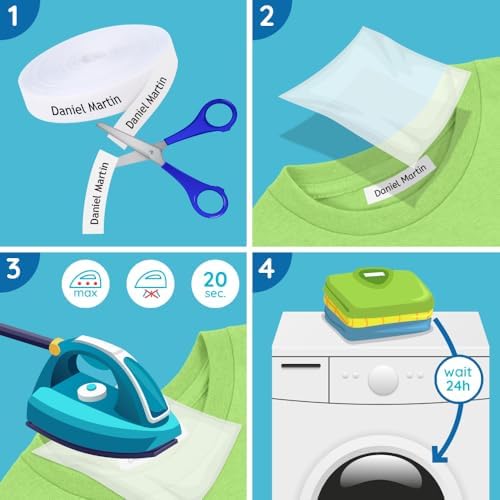 1

Daniel Martin

Daniel Martin

Daniel Martin

2

Daniel Martin

3

max

20 sec.

4

wait 24h