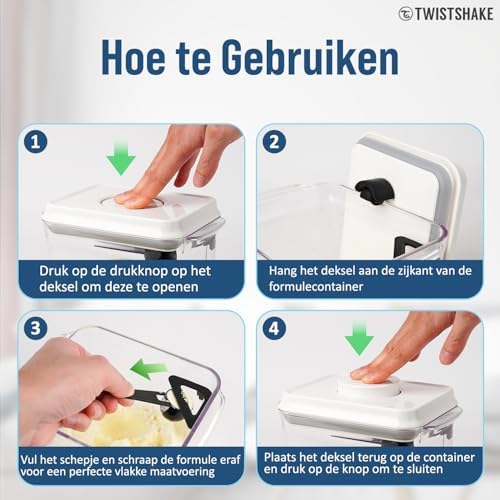 TWISTSHAKE

Hoe te Gebruiken

1

Druk op de drukknop op het deksel om deze te openen

2

Hang het deksel aan de zijkant van de formulecontainer

3

Vul het schepje en schraap de formule eraf voor een perfecte vlakke maatvoering

4

Plaats het deksel terug op de container en druk op de knop om te sluiten