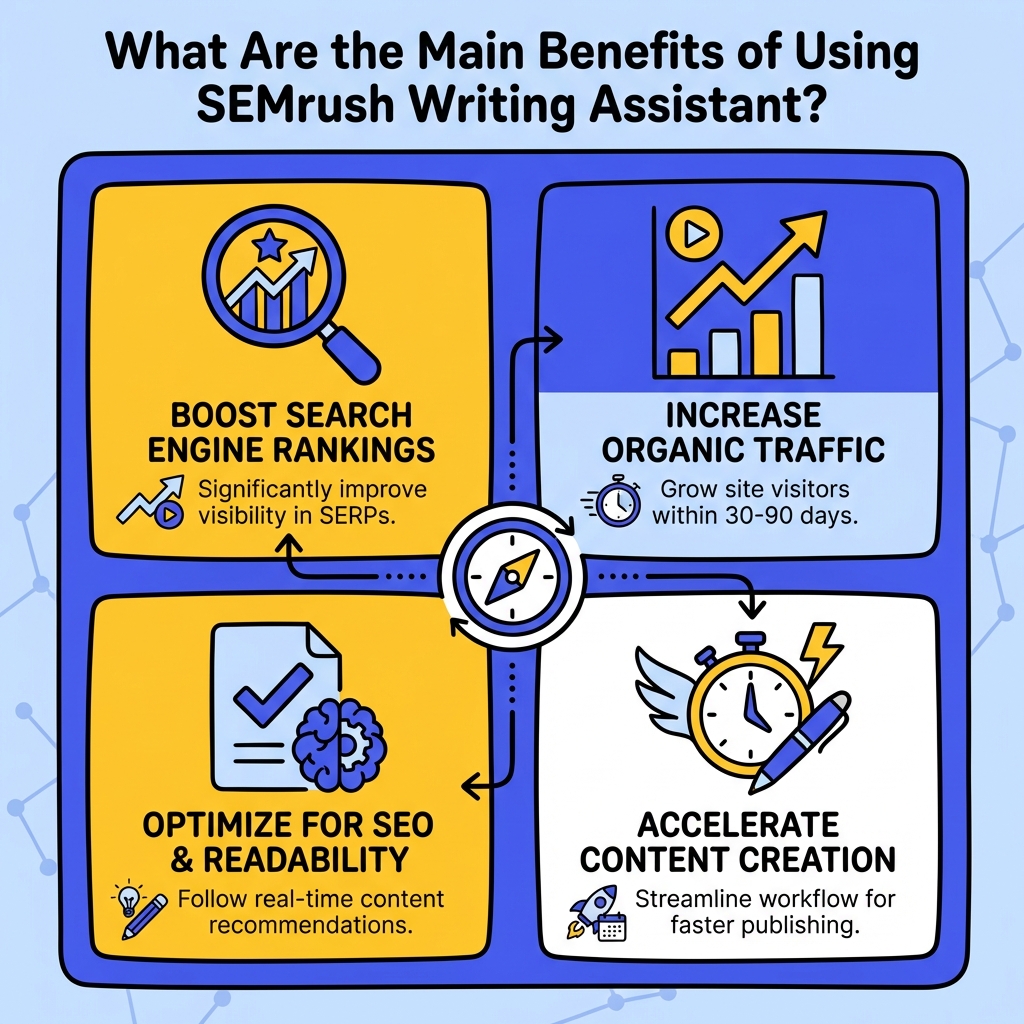 What Are the Main Benefits of Using SEMrush Writing Assistant?

BOOST SEARCH ENGINE RANKINGS

Significantly improve visibility in SERPs.

INCREASE ORGANIC TRAFFIC

Grow site visitors within 30-90 days.

OPTIMIZE FOR SEO & READABILITY

Follow real-time content recommendations.

ACCELERATE CONTENT CREATION

Streamline workflow for faster publishing.