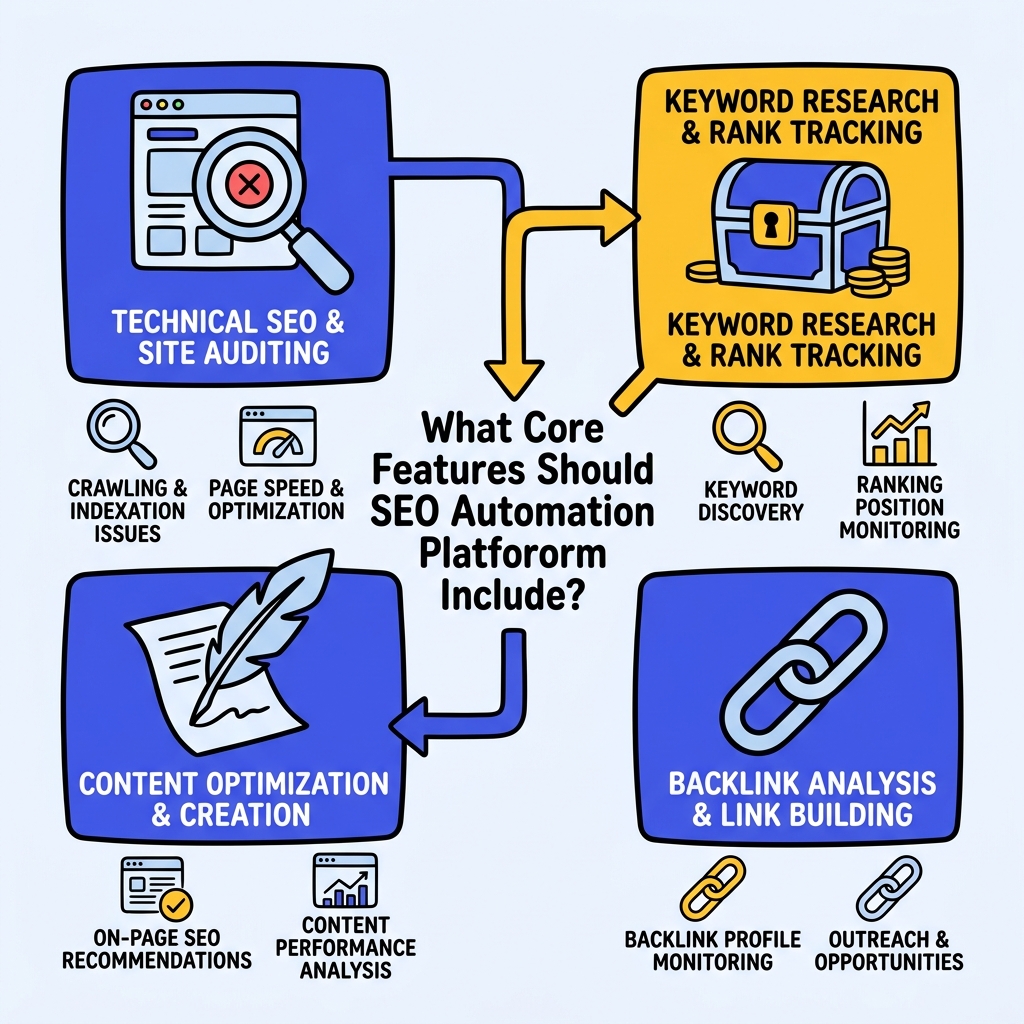 TECHNICAL SEO & SITE AUDITING

CRAWLING & INDEXATION ISSUES

PAGE SPEED & OPTIMIZATION

KEYWORD RESEARCH & RANK TRACKING

KEYWORD RESEARCH & RANK TRACKING

KEYWORD DISCOVERY

RANKING POSITION MONITORING

What Core Features Should SEO Automation Platfororm Include?

CONTENT OPTIMIZATION & CREATION

ON-PAGE SEO RECOMMENDATIONS

CONTENT PERFORMANCE ANALYSIS

BACKLINK ANALYSIS & LINK BUILDING

BACKLINK PROFILE MONITORING

OUTREACH & OPPORTUNITIES