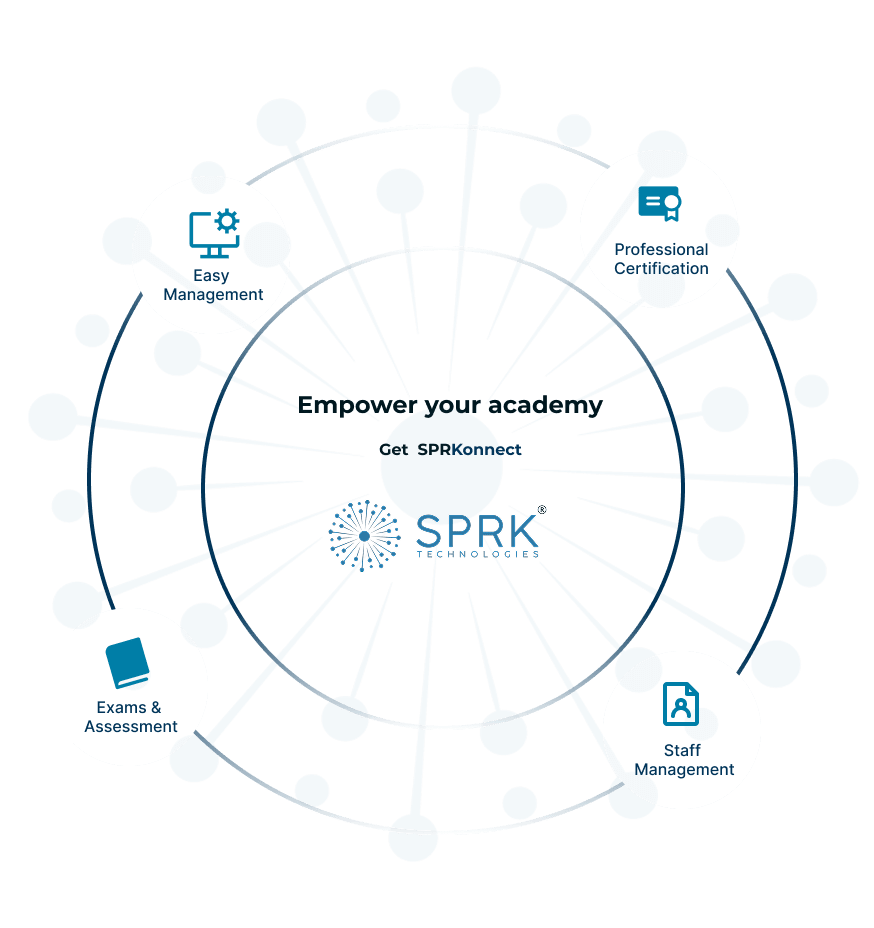 Easy Management

Professional Certification

Empower your academy

Get SPRKonnect

SPRK®
TECHNOLOGIES

Exams & Assessment

Staff Management