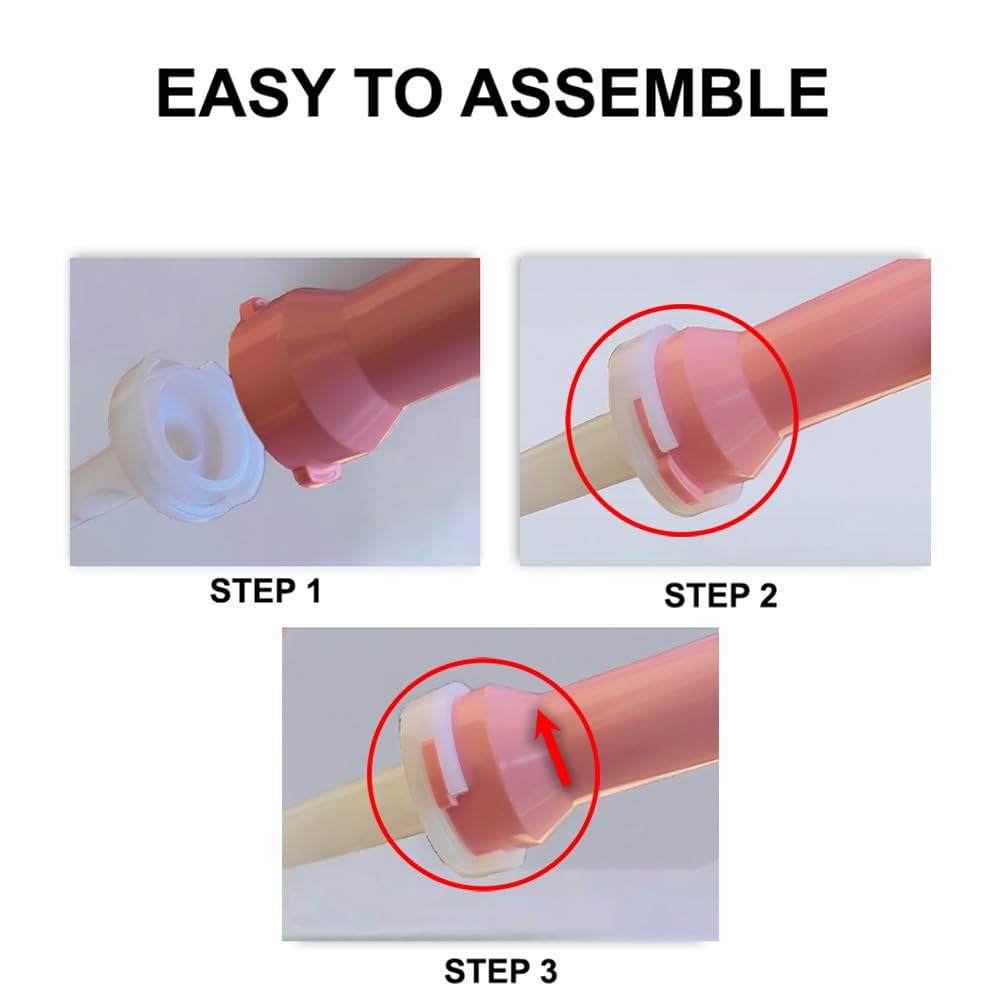 EASY TO ASSEMBLE

STEP 1

STEP 2

STEP 3