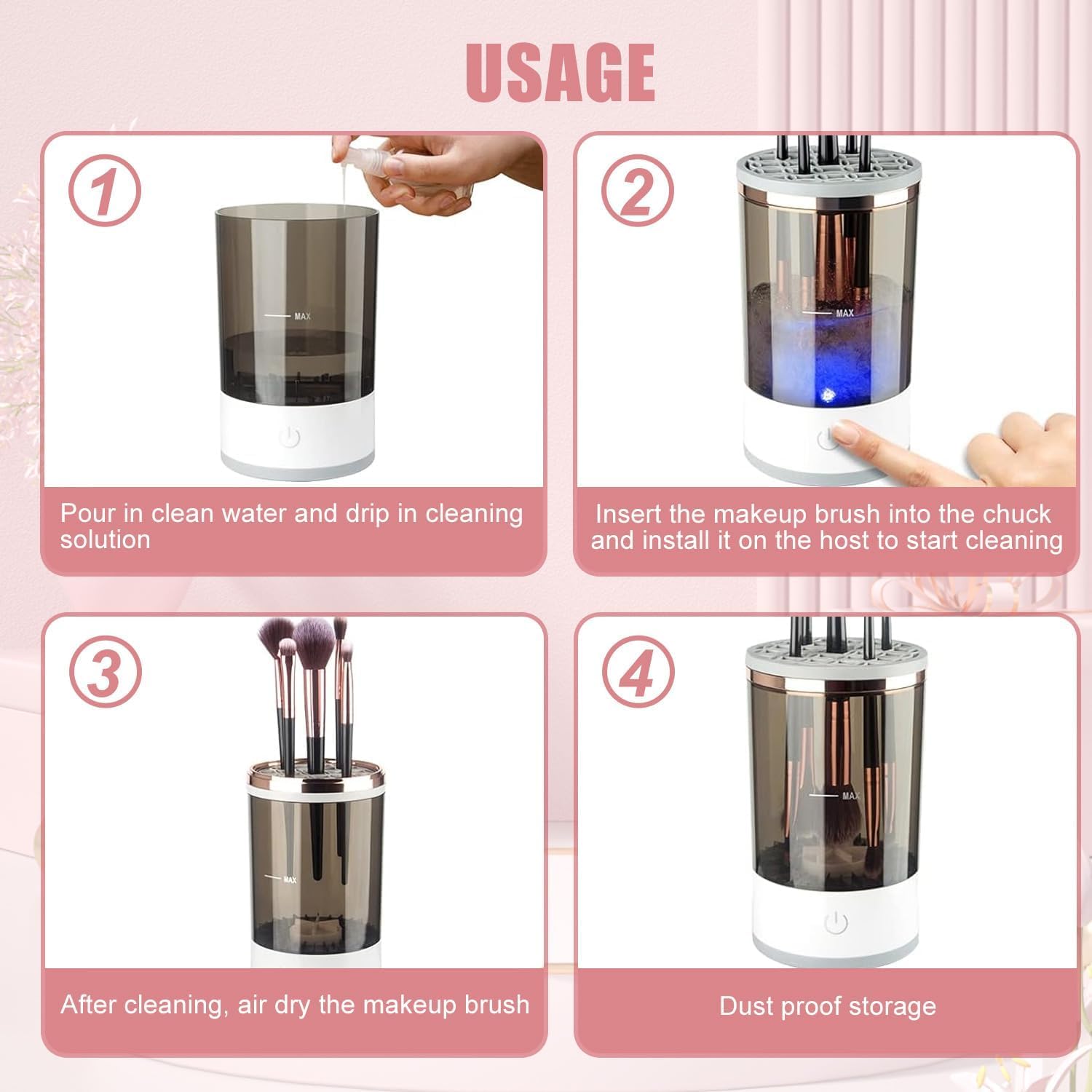 USAGE

1

MAX

Pour in clean water and drip in cleaning solution

2

MAX

Insert the makeup brush into the chuck and install it on the host to start cleaning

3

MAX

After cleaning, air dry the makeup brush

4

MAX

Dust proof storage