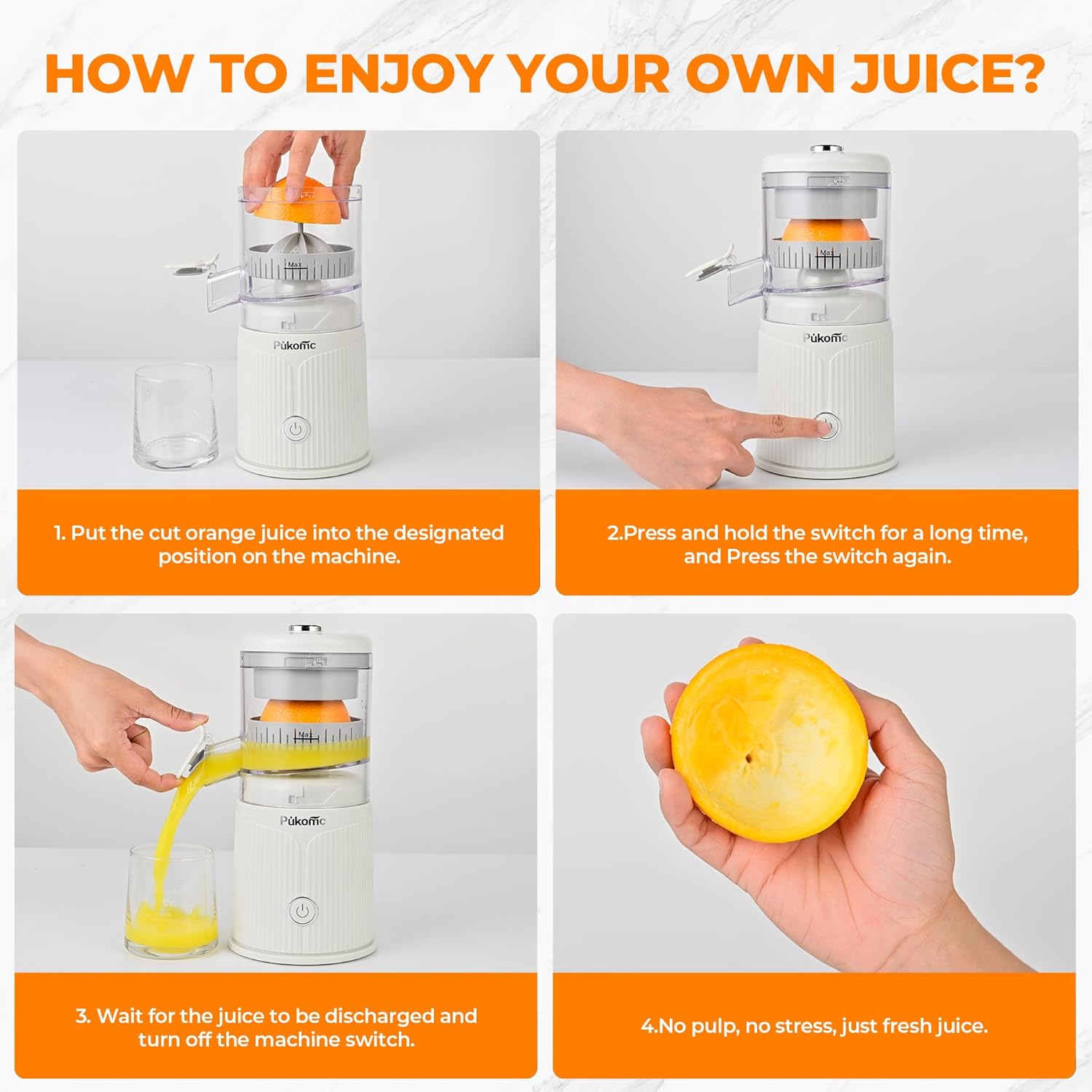 HOW TO ENJOY YOUR OWN JUICE?

Max

Pukomc

1. Put the cut orange juice into the designated position on the machine.

Max

Pukomc

2.Press and hold the switch for a long time, and Press the switch again.

Max

Pukomc

3. Wait for the juice to be discharged and turn off the machine switch.

4.No pulp, no stress, just fresh juice.