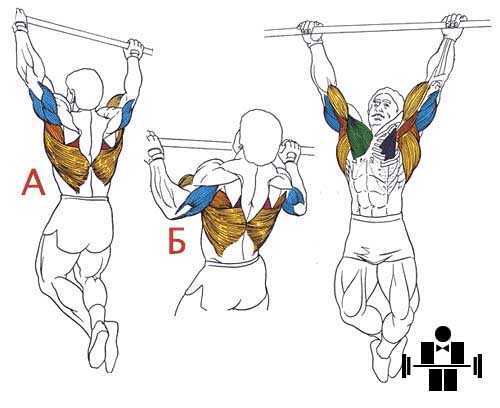 А

Б