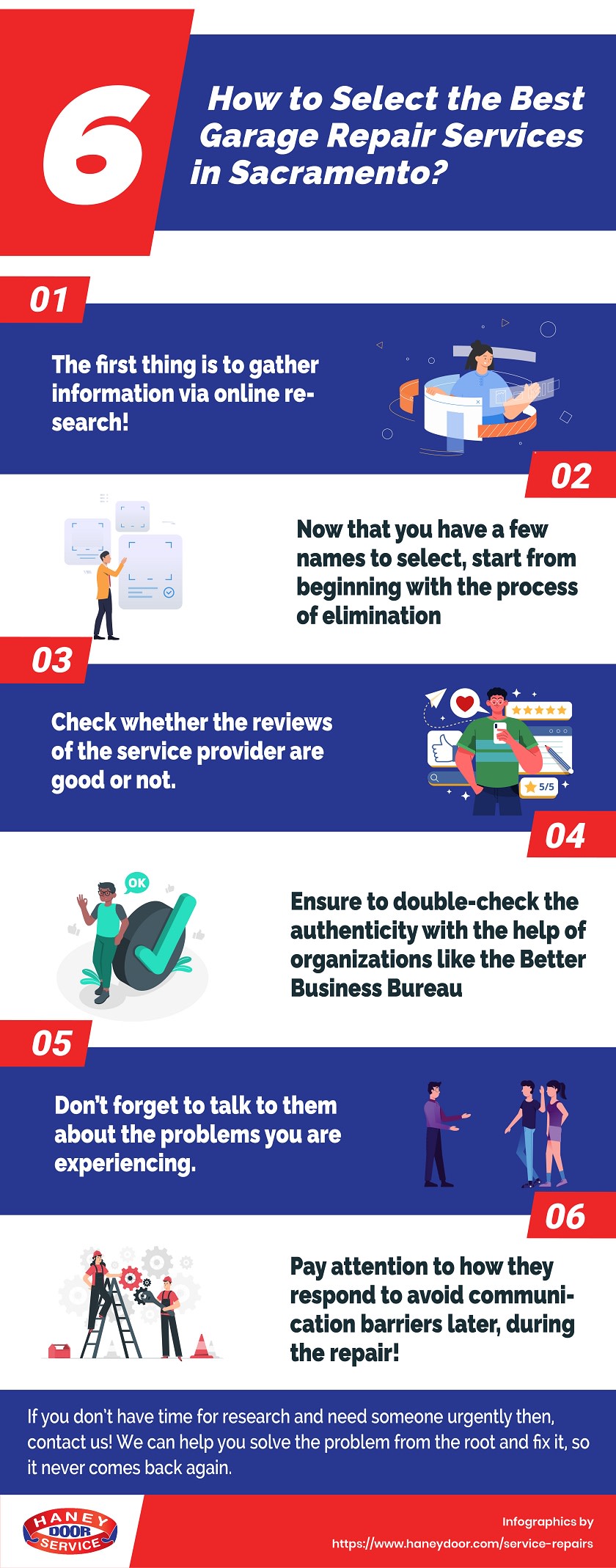 6

How to Select the Best Garage Repair Services in Sacramento?

01

The first thing is to gather information via online research!

02

Now that you have a few names to select, start from beginning with the process of elimination

03

Check whether the reviews of the service provider are good or not.

5/5

04

OK

Ensure to double-check the authenticity with the help of organizations like the Better Business Bureau

05

Don't forget to talk to them about the problems you are experiencing.

06

Pay attention to how they respond to avoid communication barriers later, during the repair!

If you don't have time for research and need someone urgently then, contact us! We can help you solve the problem from the root and fix it, so it never comes back again.

HANEY DOOR SERVICE

Infographics by
https://www.haneydoor.com/service-repairs