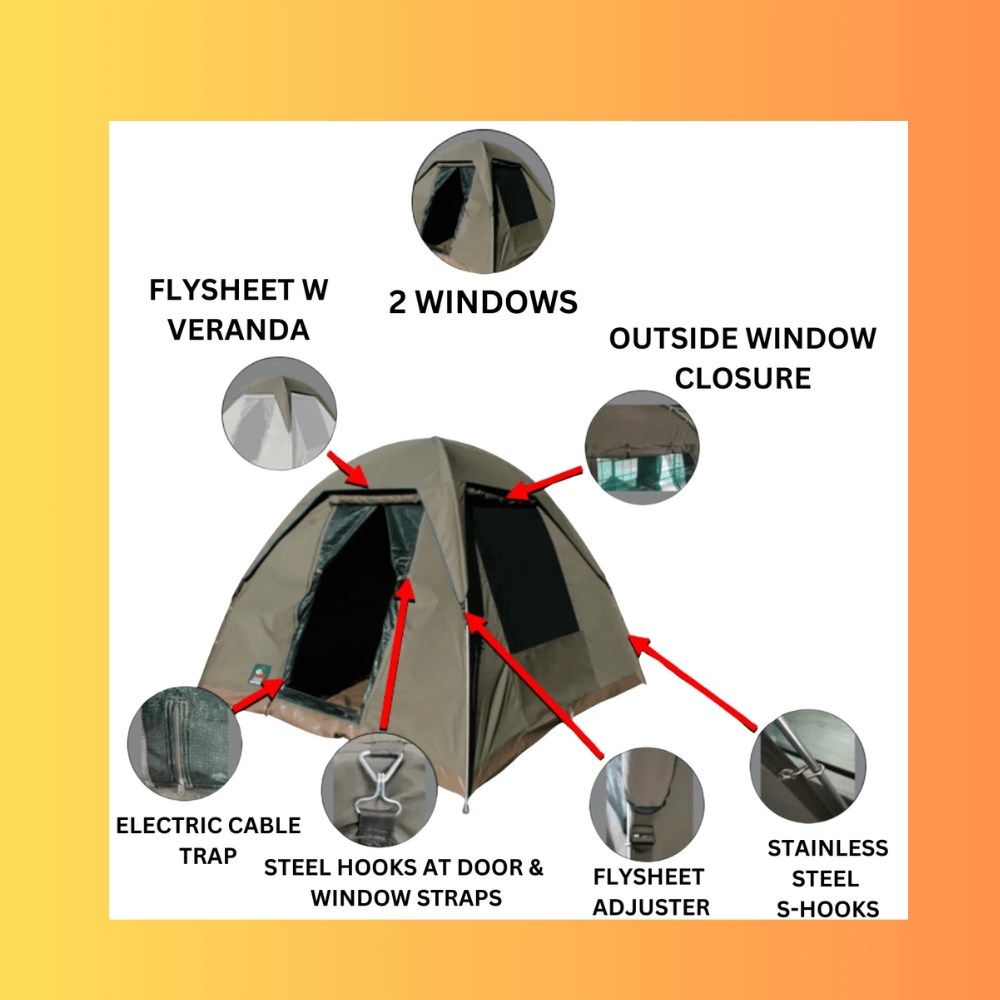 FLYSHEET W VERANDA

2 WINDOWS

OUTSIDE WINDOW CLOSURE

ELECTRIC CABLE TRAP

STEEL HOOKS AT DOOR & WINDOW STRAPS

FLYSHEET ADJUSTER

STAINLESS STEEL S-HOOKS