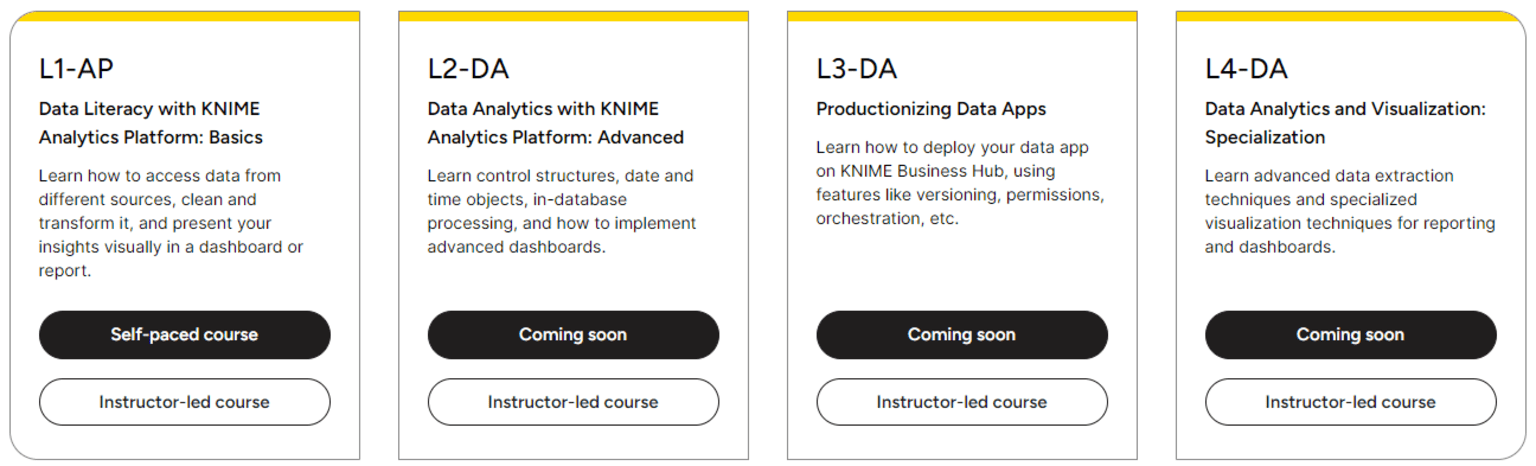 L1-AP

Data Literacy with KNIME Analytics Platform: Basics

Learn how to access data from different sources, clean and transform it, and present your insights visually in a dashboard or report.

Self-paced course

Instructor-led course

L2-DA

Data Analytics with KNIME Analytics Platform: Advanced

Learn control structures, date and time objects, in-database processing, and how to implement advanced dashboards.

Coming soon

Instructor-led course

L3-DA

Productionizing Data Apps

Learn how to deploy your data app on KNIME Business Hub, using features like versioning, permissions, orchestration, etc.

Coming soon

Instructor-led course

L4-DA

Data Analytics and Visualization: Specialization

Learn advanced data extraction techniques and specialized visualization techniques for reporting and dashboards.

Coming soon

Instructor-led course