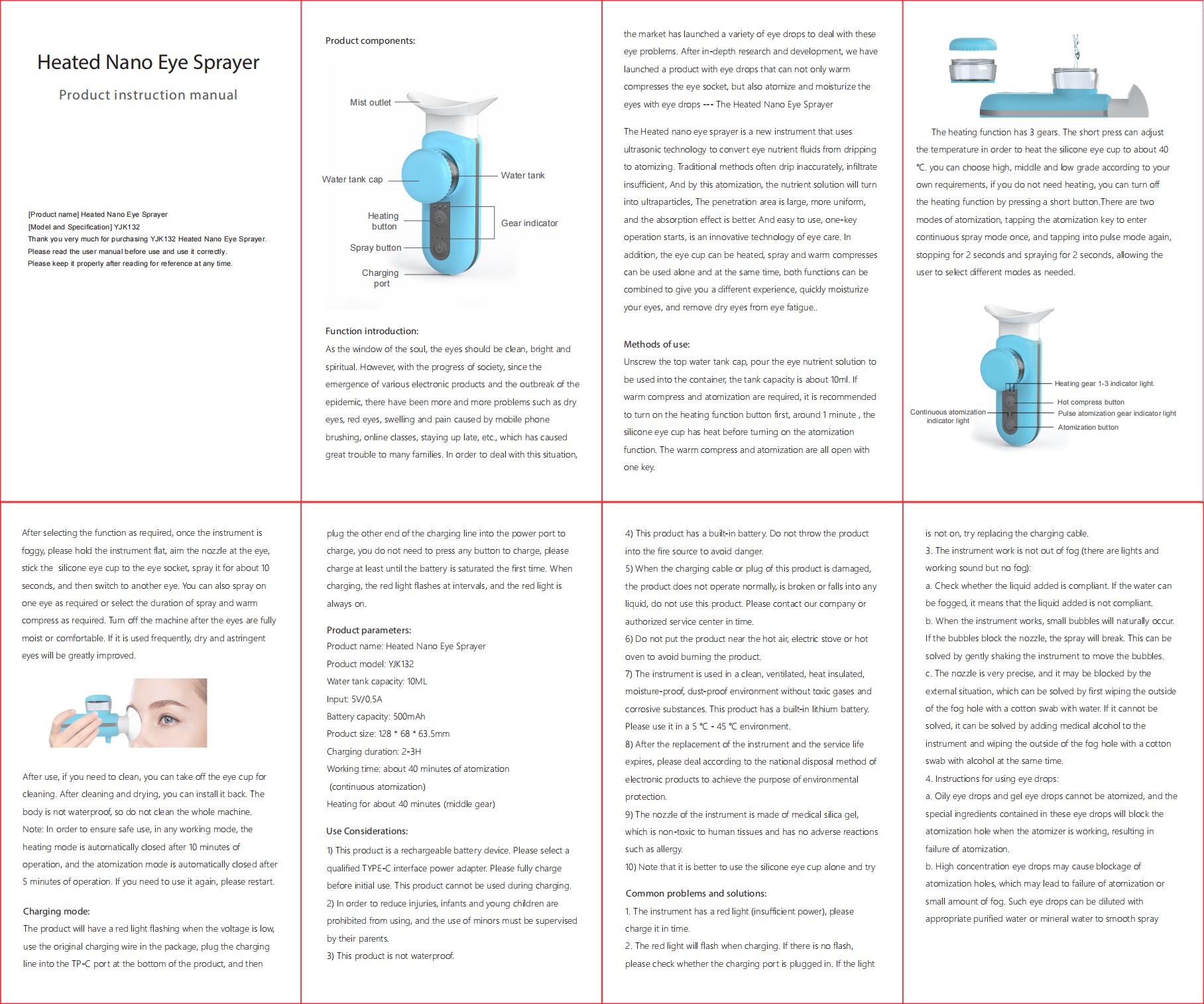 Heated Nano Eye Sprayer

Product instruction manual

[Product name] Heated Nano Eye Sprayer
[Model and Specification] YJK132
Thank you very much for purchasing YJK132 Heated Nano Eye Sprayer.
Please read the user manual before use and use it correctly.
Please keep it properly after reading for reference at any time.

Product components:

Mist outlet
Water tank cap
Water tank
Heating button
Gear indicator
Spray button
Charging port

Function introduction:
As the window of the soul, the eyes should be clean, bright and spiritual. However, with the progress of society, since the emergence of various electronic products and the outbreak of the epidemic, there have been more and more problems such as dry eyes, red eyes, swelling and pain caused by mobile phone brushing, online classes, staying up late, etc., which has caused great trouble to many families. In order to deal with this situation,

the market has launched a variety of eye drops to deal with these eye problems. After in-depth research and development, we have launched a product with eye drops that can not only warm compresses the eye socket, but also atomize and moisturize the eyes with eye drops --- The Heated Nano Eye Sprayer

The Heated nano eye sprayer is a new instrument that uses ultrasonic technology to convert eye nutrient fluids from dripping to atomizing. Traditional methods often drip inaccurately, infiltrate insufficient, And by this atomization, the nutrient solution will turn into ultraparticles, The penetration area is large, more uniform, and the absorption effect is better. And easy to use, one-key operation starts, is an innovative technology of eye care. In addition, the eye cup can be heated, spray and warm compresses can be used alone and at the same time, both functions can be combined to give you a different experience, quickly moisturize your eyes, and remove dry eyes from eye fatigue..

Methods of use:
Unscrew the top water tank cap, pour the eye nutrient solution to be used into the container, the tank capacity is about 10ml. If warm compress and atomization are required, it is recommended to turn on the heating function button first, around 1 minute , the silicone eye cup has heat before turning on the atomization function. The warm compress and atomization are all open with one key.

The heating function has 3 gears. The short press can adjust the temperature in order to heat the silicone eye cup to about 40 ℃. you can choose high, middle and low grade according to your own requirements, if you do not need heating, you can turn off the heating function by pressing a short button.There are two modes of atomization, tapping the atomization key to enter continuous spray mode once, and tapping into pulse mode again, stopping for 2 seconds and spraying for 2 seconds, allowing the user to select different modes as needed.

Heating gear 1-3 indicator light.
Hot compress button
Continuous atomization indicator light
Pulse atomization gear indicator light
Atomization button

After selecting the function as required, once the instrument is foggy, please hold the instrument flat, aim the nozzle at the eye, stick the silicone eye cup to the eye socket, spray it for about 10 seconds, and then switch to another eye. You can also spray on one eye as required or select the duration of spray and warm compress as required. Turn off the machine after the eyes are fully moist or comfortable. If it is used frequently, dry and astringent eyes will be greatly improved.

After use, if you need to clean, you can take off the eye cup for cleaning. After cleaning and drying, you can install it back. The body is not waterproof, so do not clean the whole machine.
Note: In order to ensure safe use, in any working mode, the heating mode is automatically closed after 10 minutes of operation, and the atomization mode is automatically closed after 5 minutes of operation. If you need to use it again, please restart.

Charging mode:
The product will have a red light flashing when the voltage is low, use the original charging wire in the package, plug the charging line into the TP-C port at the bottom of the product, and then

plug the other end of the charging line into the power port to charge, you do not need to press any button to charge, please charge at least until the battery is saturated the first time. When charging, the red light flashes at intervals, and the red light is always on.

Product parameters:
Product name: Heated Nano Eye Sprayer
Product model: YJK132
Water tank capacity: 10ML
Input: 5V/0.5A
Battery capacity: 500mAh
Product size: 128 * 68 * 63.5mm
Charging duration: 2-3H
Working time: about 40 minutes of atomization
(continuous atomization)
Heating for about 40 minutes (middle gear)

Use Considerations:
1) This product is a rechargeable battery device. Please select a qualified TYPE-C interface power adapter. Please fully charge before initial use. This product cannot be used during charging.
2) In order to reduce injuries, infants and young children are prohibited from using, and the use of minors must be supervised by their parents.
3) This product is not waterproof.

4) This product has a built-in battery. Do not throw the product into the fire source to avoid danger.
5) When the charging cable or plug of this product is damaged, the product does not operate normally, is broken or falls into any liquid, do not use this product. Please contact our company or authorized service center in time.
6) Do not put the product near the hot air, electric stove or hot oven to avoid burning the product.
7) The instrument is used in a clean, ventilated, heat insulated, moisture-proof, dust-proof environment without toxic gases and corrosive substances. This product has a built-in lithium battery. Please use it in a 5 ℃ - 45 ℃ environment.
8) After the replacement of the instrument and the service life expires, please deal according to the national disposal method of electronic products to achieve the purpose of environmental protection.
9) The nozzle of the instrument is made of medical silica gel, which is non-toxic to human tissues and has no adverse reactions such as allergy.
10) Note that it is better to use the silicone eye cup alone and try

Common problems and solutions:
1. The instrument has a red light (insufficient power), please charge it in time.
2. The red light will flash when charging. If there is no flash, please check whether the charging port is plugged in. If the light

is not on, try replacing the charging cable.
3. The instrument work is not out of fog (there are lights and working sound but no fog):
a. Check whether the liquid added is compliant. If the water can be fogged, it means that the liquid added is not compliant.
b. When the instrument works, small bubbles will naturally occur. If the bubbles block the nozzle, the spray will break. This can be solved by gently shaking the instrument to move the bubbles.
c. The nozzle is very precise, and it may be blocked by the external situation, which can be solved by first wiping the outside of the fog hole with a cotton swab with water. If it cannot be solved, it can be solved by adding medical alcohol to the instrument and wiping the outside of the fog hole with a cotton swab with alcohol at the same time.
4. Instructions for using eye drops:
a. Oily eye drops and gel eye drops cannot be atomized, and the special ingredients contained in these eye drops will block the atomization hole when the atomizer is working, resulting in failure of atomization.
b. High concentration eye drops may cause blockage of atomization holes, which may lead to failure of atomization or small amount of fog. Such eye drops can be diluted with appropriate purified water or mineral water to smooth spray