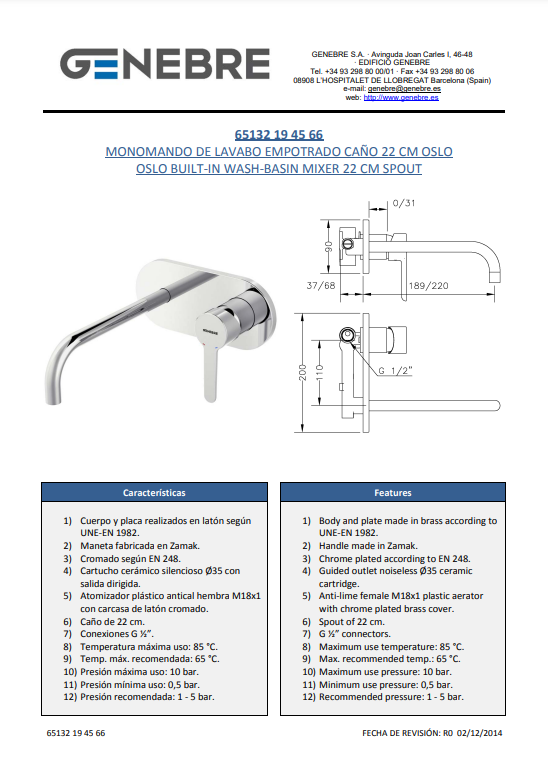 GENEBRE

GENEBRE S.A. · Avinguda Joan Carles I, 46-48
EDIFICIO GENEBRE
Tel. +34 93 298 80 00/01 · Fax +34 93 298 80 06
08908 L'HOSPITALET DE LLOBREGAT Barcelona (Spain)
e-mail: genebre@genebre.es
web: http://www.genebre.es

65132 19 45 66
MONOMANDO DE LAVABO EMPOTRADO CAÑO 22 CM OSLO
OSLO BUILT-IN WASH-BASIN MIXER 22 CM SPOUT

GENEBRE

0/31
90
37/68
189/220
200
110
G 1/2"

Características

1) Cuerpo y placa realizados en latón según UNE-EN 1982.
2) Maneta fabricada en Zamak.
3) Cromado según EN 248.
4) Cartucho cerámico silencioso Ø35 con salida dirigida.
5) Atomizador plástico antical hembra M18x1 con carcasa de latón cromado.
6) Caño de 22 cm.
7) Conexiones G ½".
8) Temperatura máxima uso: 85 °C.
9) Temp. máx. recomendada: 65 °C.
10) Presión máxima uso: 10 bar.
11) Presión mínima uso: 0,5 bar.
12) Presión recomendada: 1 - 5 bar.

Features

1) Body and plate made in brass according to UNE-EN 1982.
2) Handle made in Zamak.
3) Chrome plated according to EN 248.
4) Guided outlet noiseless Ø35 ceramic cartridge.
5) Anti-lime female M18x1 plastic aerator with chrome plated brass cover.
6) Spout of 22 cm.
7) G ½" connectors.
8) Maximum use temperature: 85 °C.
9) Max. recommended temp.: 65 °C.
10) Maximum use pressure: 10 bar.
11) Minimum use pressure: 0,5 bar.
12) Recommended pressure: 1 - 5 bar.

65132 19 45 66

FECHA DE REVISIÓN: R0 02/12/2014