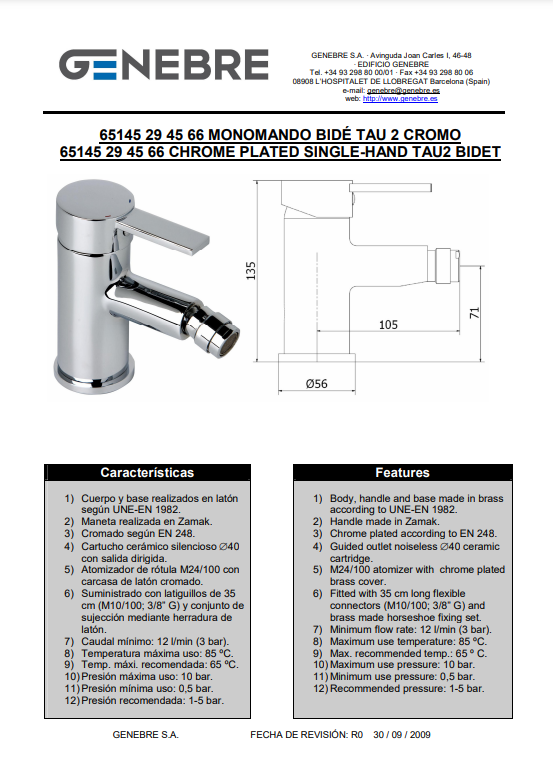 GENEBRE

GENEBRE S.A. · Avinguda Joan Carles I, 46-48
· EDIFICIO GENEBRE
Tel. +34 93 298 80 00/01 · Fax +34 93 298 80 06
08908 L'HOSPITALET DE LLOBREGAT Barcelona (Spain)
e-mail: genebre@genebre.es
web: http://www.genebre.es

65145 29 45 66 MONOMANDO BIDÉ TAU 2 CROMO
65145 29 45 66 CHROME PLATED SINGLE-HAND TAU2 BIDET

135
105
71
Ø56

Características

1) Cuerpo y base realizados en latón según UNE-EN 1982.
2) Maneta realizada en Zamak.
3) Cromado según EN 248.
4) Cartucho cerámico silencioso ∅40 con salida dirigida.
5) Atomizador de rótula M24/100 con carcasa de latón cromado.
6) Suministrado con latiguillos de 35 cm (M10/100; 3/8" G) y conjunto de sujección mediante herradura de latón.
7) Caudal mínimo: 12 l/min (3 bar).
8) Temperatura máxima uso: 85 ºC.
9) Temp. máxi. recomendada: 65 ºC.
10) Presión máxima uso: 10 bar.
11) Presión mínima uso: 0,5 bar.
12) Presión recomendada: 1-5 bar.

Features

1) Body, handle and base made in brass according to UNE-EN 1982.
2) Handle made in Zamak.
3) Chrome plated according to EN 248.
4) Guided outlet noiseless ∅40 ceramic cartridge.
5) M24/100 atomizer with chrome plated brass cover.
6) Fitted with 35 cm long flexible connectors (M10/100; 3/8" G) and brass made horseshoe fixing set.
7) Minimum flow rate: 12 l/min (3 bar).
8) Maximum use temperature: 85 ºC.
9) Max. recommended temp.: 65 º C.
10) Maximum use pressure: 10 bar.
11) Minimum use pressure: 0,5 bar.
12) Recommended pressure: 1-5 bar.

GENEBRE S.A.    FECHA DE REVISIÓN: R0 30 / 09 / 2009