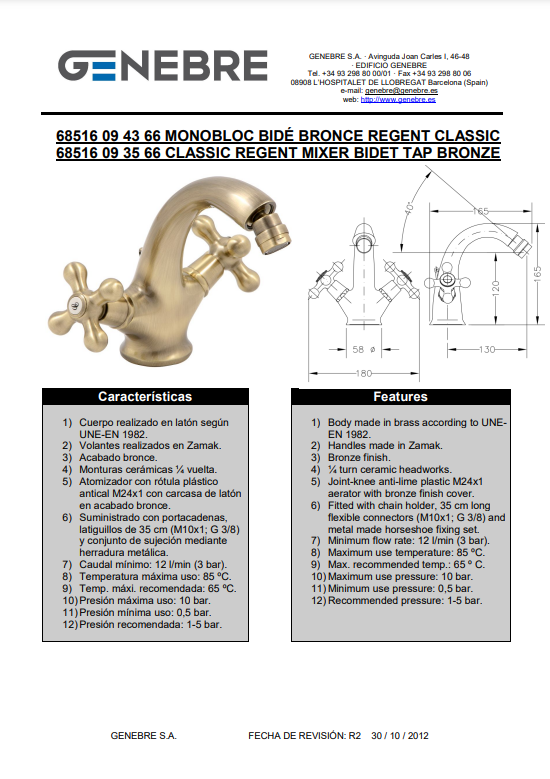 GENEBRE

GENEBRE S.A. · Avinguda Joan Carles I, 46-48
· EDIFICIO GENEBRE
Tel. +34 93 298 80 00/01 · Fax +34 93 298 80 06
08908 L'HOSPITALET DE LLOBREGAT Barcelona (Spain)
e-mail: genebre@genebre.es
web: http://www.genebre.es

68516 09 43 66 MONOBLOC BIDÉ BRONCE REGENT CLASSIC
68516 09 35 66 CLASSIC REGENT MIXER BIDET TAP BRONZE

40°
165
165
120
58 ø
130
180

Características

1) Cuerpo realizado en latón según UNE-EN 1982.
2) Volantes realizados en Zamak.
3) Acabado bronce.
4) Monturas cerámicas ¼ vuelta.
5) Atomizador con rótula plástico antical M24x1 con carcasa de latón en acabado bronce.
6) Suministrado con portacadenas, latiguillos de 35 cm (M10x1; G 3/8) y conjunto de sujeción mediante herradura metálica.
7) Caudal mínimo: 12 l/min (3 bar).
8) Temperatura máxima uso: 85 ºC.
9) Temp. máxi. recomendada: 65 ºC.
10) Presión máxima uso: 10 bar.
11) Presión mínima uso: 0,5 bar.
12) Presión recomendada: 1-5 bar.

Features

1) Body made in brass according to UNE-EN 1982.
2) Handles made in Zamak.
3) Bronze finish.
4) ¼ turn ceramic headworks.
5) Joint-knee anti-lime plastic M24x1 aerator with bronze finish cover.
6) Fitted with chain holder, 35 cm long flexible connectors (M10x1; G 3/8) and metal made horseshoe fixing set.
7) Minimum flow rate: 12 l/min (3 bar).
8) Maximum use temperature: 85 ºC.
9) Max. recommended temp.: 65 º C.
10) Maximum use pressure: 10 bar.
11) Minimum use pressure: 0,5 bar.
12) Recommended pressure: 1-5 bar.

GENEBRE S.A.     FECHA DE REVISIÓN: R2 30 / 10 / 2012