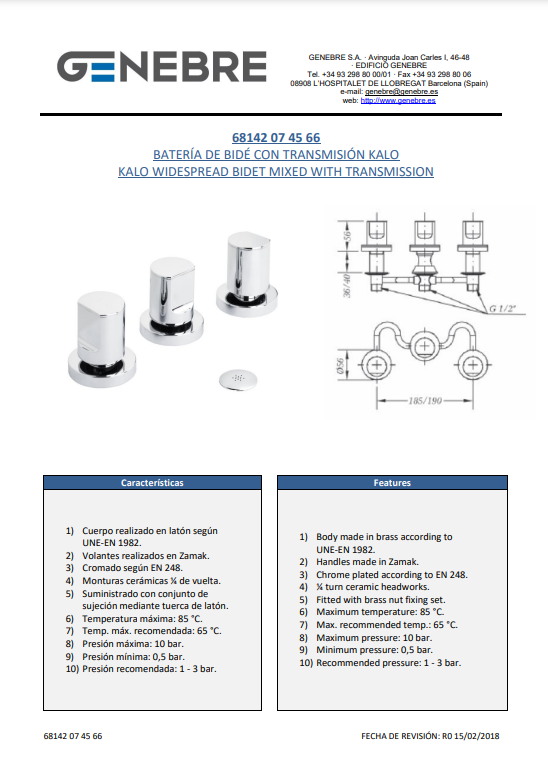 GENEBRE

GENEBRE S.A. · Avinguda Joan Carles I, 46-48
EDIFICIO GENEBRE
Tel. +34 93 298 80 00/01 · Fax +34 93 298 80 06
08908 L'HOSPITALET DE LLOBREGAT Barcelona (Spain)
e-mail: genebre@genebre.es
web: http://www.genebre.es

68142 07 45 66
BATERÍA DE BIDÉ CON TRANSMISIÓN KALO
KALO WIDESPREAD BIDET MIXED WITH TRANSMISSION

56
36/40
G 1/2"
Ø56
185/190

Características

1) Cuerpo realizado en latón según UNE-EN 1982.
2) Volantes realizados en Zamak.
3) Cromado según EN 248.
4) Monturas cerámicas ¼ de vuelta.
5) Suministrado con conjunto de sujeción mediante tuerca de latón.
6) Temperatura máxima: 85 °C.
7) Temp. máx. recomendada: 65 °C.
8) Presión máxima: 10 bar.
9) Presión mínima: 0,5 bar.
10) Presión recomendada: 1 - 3 bar.

Features

1) Body made in brass according to UNE-EN 1982.
2) Handles made in Zamak.
3) Chrome plated according to EN 248.
4) ¼ turn ceramic headworks.
5) Fitted with brass nut fixing set.
6) Maximum temperature: 85 °C.
7) Max. recommended temp.: 65 °C.
8) Maximum pressure: 10 bar.
9) Minimum pressure: 0,5 bar.
10) Recommended pressure: 1 - 3 bar.

68142 07 45 66

FECHA DE REVISIÓN: R0 15/02/2018