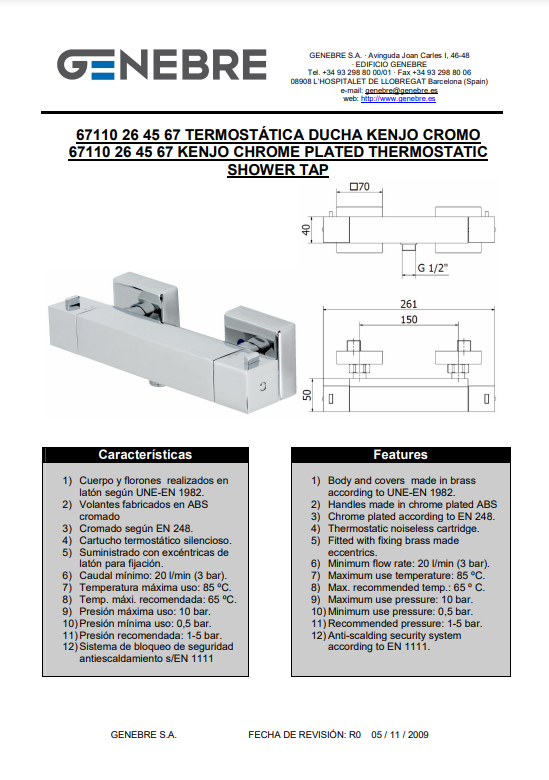 GENEBRE

GENEBRE S.A. · Avinguda Joan Carles I, 46-48
EDIFICIO GENEBRE
Tel. +34 93 298 80 00/01 · Fax +34 93 298 80 06
08908 L'HOSPITALET DE LLOBREGAT Barcelona (Spain)
e-mail: genebre@genebre.es
web: http://www.genebre.es

67110 26 45 67 TERMOSTÁTICA DUCHA KENJO CROMO
67110 26 45 67 KENJO CHROME PLATED THERMOSTATIC SHOWER TAP

□70
40
G 1/2"
261
150
50

Características

1) Cuerpo y florones realizados en latón según UNE-EN 1982.
2) Volantes fabricados en ABS cromado
3) Cromado según EN 248.
4) Cartucho termostático silencioso.
5) Suministrado con excéntricas de latón para fijación.
6) Caudal mínimo: 20 l/min (3 bar).
7) Temperatura máxima uso: 85 ºC.
8) Temp. máxi. recomendada: 65 ºC.
9) Presión máxima uso: 10 bar.
10) Presión mínima uso: 0,5 bar.
11) Presión recomendada: 1-5 bar.
12) Sistema de bloqueo de seguridad antiescaldamiento s/EN 1111

Features

1) Body and covers made in brass according to UNE-EN 1982.
2) Handles made in chrome plated ABS
3) Chrome plated according to EN 248.
4) Thermostatic noiseless cartridge.
5) Fitted with fixing brass made eccentrics.
6) Minimum flow rate: 20 l/min (3 bar).
7) Maximum use temperature: 85 ºC.
8) Max. recommended temp.: 65 º C.
9) Maximum use pressure: 10 bar.
10) Minimum use pressure: 0,5 bar.
11) Recommended pressure: 1-5 bar.
12) Anti-scalding security system according to EN 1111.

GENEBRE S.A.     FECHA DE REVISIÓN: R0   05 / 11 / 2009