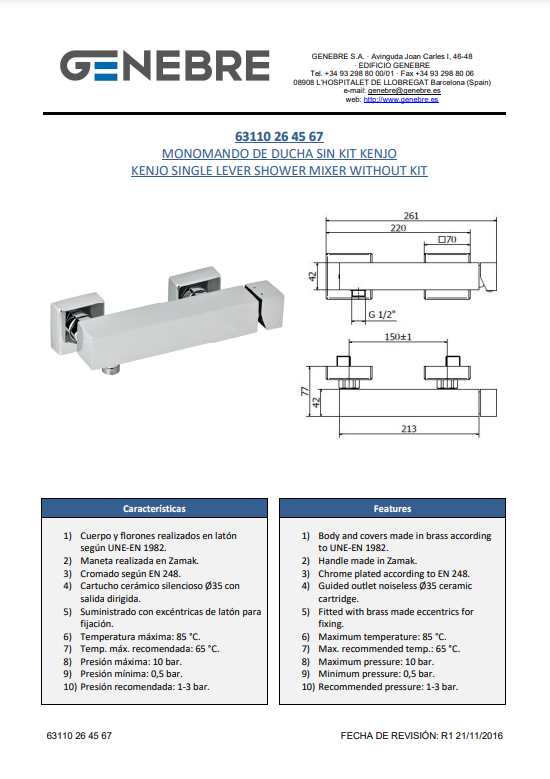 GENEBRE

GENEBRE S.A. · Avinguda Joan Carles I, 46-48
· EDIFICIO GENEBRE
Tel. +34 93 298 80 00/01 · Fax +34 93 298 80 06
08908 L'HOSPITALET DE LLOBREGAT Barcelona (Spain)
e-mail: genebre@genebre.es
web: http://www.genebre.es

63110 26 45 67
MONOMANDO DE DUCHA SIN KIT KENJO
KENJO SINGLE LEVER SHOWER MIXER WITHOUT KIT

261
220
□70
42
G 1/2"
150±1
77
42
213

Características

1) Cuerpo y florones realizados en latón según UNE-EN 1982.
2) Maneta realizada en Zamak.
3) Cromado según EN 248.
4) Cartucho cerámico silencioso Ø35 con salida dirigida.
5) Suministrado con excéntricas de latón para fijación.
6) Temperatura máxima: 85 °C.
7) Temp. máx. recomendada: 65 °C.
8) Presión máxima: 10 bar.
9) Presión mínima: 0,5 bar.
10) Presión recomendada: 1-3 bar.

Features

1) Body and covers made in brass according to UNE-EN 1982.
2) Handle made in Zamak.
3) Chrome plated according to EN 248.
4) Guided outlet noiseless Ø35 ceramic cartridge.
5) Fitted with brass made eccentrics for fixing.
6) Maximum temperature: 85 °C.
7) Max. recommended temp.: 65 °C.
8) Maximum pressure: 10 bar.
9) Minimum pressure: 0,5 bar.
10) Recommended pressure: 1-3 bar.

63110 26 45 67

FECHA DE REVISIÓN: R1 21/11/2016