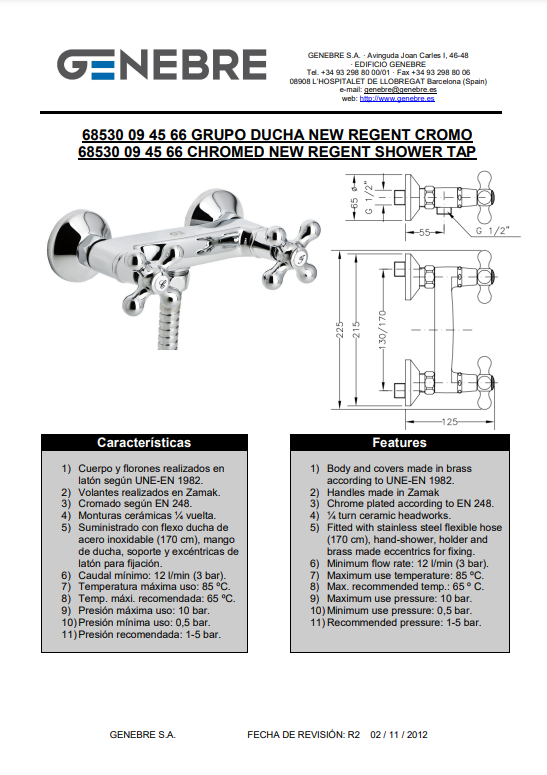 GENEBRE

GENEBRE S.A. · Avinguda Joan Carles I, 46-48 · EDIFICIO GENEBRE
Tel. +34 93 298 80 00/01 · Fax +34 93 298 80 06
08908 L'HOSPITALET DE LLOBREGAT Barcelona (Spain)
e-mail: genebre@genebre.es
web: http://www.genebre.es

68530 09 45 66 GRUPO DUCHA NEW REGENT CROMO
68530 09 45 66 CHROMED NEW REGENT SHOWER TAP

65
G 1/2"
55
G 1/2"
225
215
130/170
125

Características

1) Cuerpo y florones realizados en latón según UNE-EN 1982.
2) Volantes realizados en Zamak.
3) Cromado según EN 248.
4) Monturas cerámicas ¼ vuelta.
5) Suministrado con flexo ducha de acero inoxidable (170 cm), mango de ducha, soporte y excéntricas de latón para fijación.
6) Caudal mínimo: 12 l/min (3 bar).
7) Temperatura máxima uso: 85 ºC.
8) Temp. máxi. recomendada: 65 ºC.
9) Presión máxima uso: 10 bar.
10) Presión mínima uso: 0,5 bar.
11) Presión recomendada: 1-5 bar.

Features

1) Body and covers made in brass according to UNE-EN 1982.
2) Handles made in Zamak
3) Chrome plated according to EN 248.
4) ¼ turn ceramic headworks.
5) Fitted with stainless steel flexible hose (170 cm), hand-shower, holder and brass made eccentrics for fixing.
6) Minimum flow rate: 12 l/min (3 bar).
7) Maximum use temperature: 85 ºC.
8) Max. recommended temp.: 65 º C.
9) Maximum use pressure: 10 bar.
10) Minimum use pressure: 0,5 bar.
11) Recommended pressure: 1-5 bar.

GENEBRE S.A.     FECHA DE REVISIÓN: R2  02 / 11 / 2012