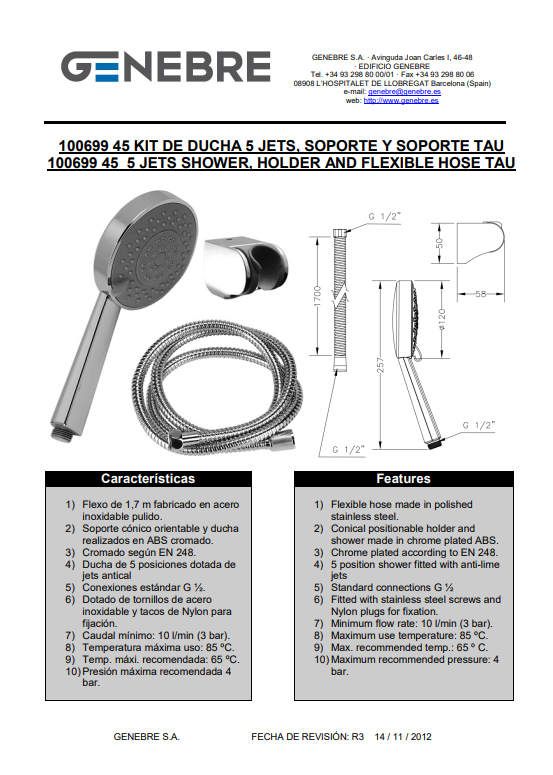 GENEBRE

GENEBRE S.A. · Avinguda Joan Carles I, 46-48
· EDIFICIO GENEBRE
Tel. +34 93 298 80 00/01 · Fax +34 93 298 80 06
08908 L'HOSPITALET DE LLOBREGAT Barcelona (Spain)
e-mail: genebre@genebre.es
web: http://www.genebre.es

100699 45 KIT DE DUCHA 5 JETS, SOPORTE Y SOPORTE TAU
100699 45 5 JETS SHOWER, HOLDER AND FLEXIBLE HOSE TAU

G 1/2"
1700
G 1/2"
50
58
ø120
257
G 1/2"

Características

1) Flexo de 1,7 m fabricado en acero inoxidable pulido.
2) Soporte cónico orientable y ducha realizados en ABS cromado.
3) Cromado según EN 248.
4) Ducha de 5 posiciones dotada de jets antical
5) Conexiones estándar G ½.
6) Dotado de tornillos de acero inoxidable y tacos de Nylon para fijación.
7) Caudal mínimo: 10 l/min (3 bar).
8) Temperatura máxima uso: 85 ºC.
9) Temp. máxi. recomendada: 65 ºC.
10) Presión máxima recomendada 4 bar.

Features

1) Flexible hose made in polished stainless steel.
2) Conical positionable holder and shower made in chrome plated ABS.
3) Chrome plated according to EN 248.
4) 5 position shower fitted with anti-lime jets
5) Standard connections G ½
6) Fitted with stainless steel screws and Nylon plugs for fixation.
7) Minimum flow rate: 10 l/min (3 bar).
8) Maximum use temperature: 85 ºC.
9) Max. recommended temp.: 65 º C.
10) Maximum recommended pressure: 4 bar.

GENEBRE S.A. FECHA DE REVISIÓN: R3 14 / 11 / 2012