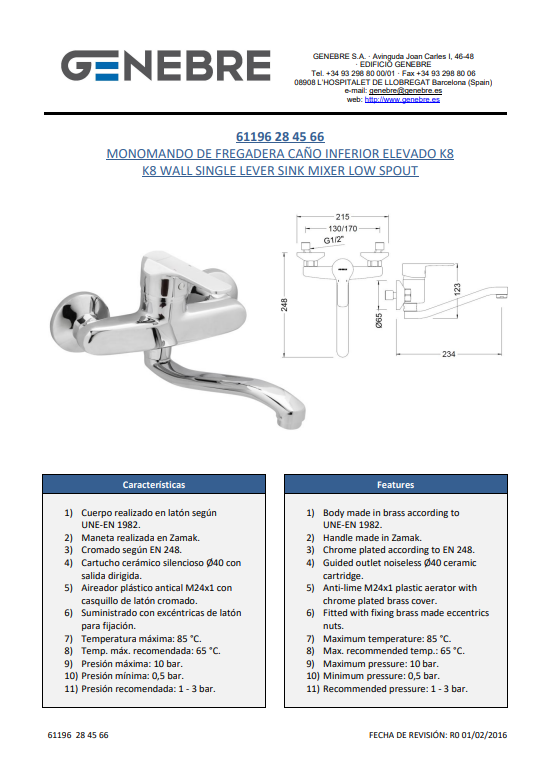 GENEBRE

GENEBRE S.A. · Avinguda Joan Carles I, 46-48 · EDIFICIO GENEBRE
Tel. +34 93 298 80 00/01 · Fax +34 93 298 80 06
08908 L'HOSPITALET DE LLOBREGAT Barcelona (Spain)
e-mail: genebre@genebre.es
web: http://www.genebre.es

61196 28 45 66
MONOMANDO DE FREGADERA CAÑO INFERIOR ELEVADO K8
K8 WALL SINGLE LEVER SINK MIXER LOW SPOUT

215
130/170
G1/2"
248
Ø65
123
234

Características

1) Cuerpo realizado en latón según UNE-EN 1982.
2) Maneta realizada en Zamak.
3) Cromado según EN 248.
4) Cartucho cerámico silencioso Ø40 con salida dirigida.
5) Aireador plástico antical M24x1 con casquillo de latón cromado.
6) Suministrado con excéntricas de latón para fijación.
7) Temperatura máxima: 85 °C.
8) Temp. máx. recomendada: 65 °C.
9) Presión máxima: 10 bar.
10) Presión mínima: 0,5 bar.
11) Presión recomendada: 1 - 3 bar.

Features

1) Body made in brass according to UNE-EN 1982.
2) Handle made in Zamak.
3) Chrome plated according to EN 248.
4) Guided outlet noiseless Ø40 ceramic cartridge.
5) Anti-lime M24x1 plastic aerator with chrome plated brass cover.
6) Fitted with fixing brass made eccentrics nuts.
7) Maximum temperature: 85 °C.
8) Max. recommended temp.: 65 °C.
9) Maximum pressure: 10 bar.
10) Minimum pressure: 0,5 bar.
11) Recommended pressure: 1 - 3 bar.

61196 28 45 66

FECHA DE REVISIÓN: R0 01/02/2016