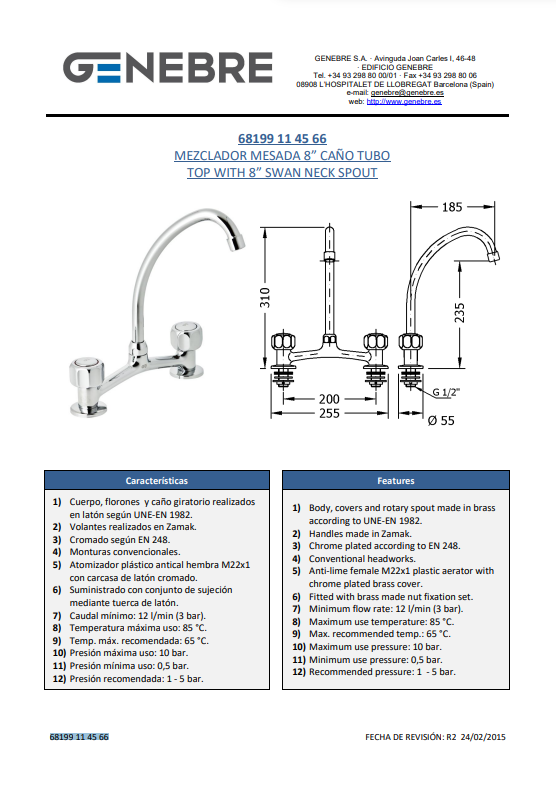 GENEBRE

GENEBRE S.A. · Avinguda Joan Carles I, 46-48 · EDIFICIO GENEBRE
Tel. +34 93 298 80 00/01 · Fax +34 93 298 80 06
08908 L'HOSPITALET DE LLOBREGAT Barcelona (Spain)
e-mail: genebre@genebre.es
web: http://www.genebre.es

68199 11 45 66
MEZCLADOR MESADA 8" CAÑO TUBO
TOP WITH 8" SWAN NECK SPOUT

310
200
255
185
235
G 1/2"
Ø 55

Características

1) Cuerpo, florones y caño giratorio realizados en latón según UNE-EN 1982.
2) Volantes realizados en Zamak.
3) Cromado según EN 248.
4) Monturas convencionales.
5) Atomizador plástico antical hembra M22x1 con carcasa de latón cromado.
6) Suministrado con conjunto de sujeción mediante tuerca de latón.
7) Caudal mínimo: 12 l/min (3 bar).
8) Temperatura máxima uso: 85 °C.
9) Temp. máx. recomendada: 65 °C.
10) Presión máxima uso: 10 bar.
11) Presión mínima uso: 0,5 bar.
12) Presión recomendada: 1 - 5 bar.

Features

1) Body, covers and rotary spout made in brass according to UNE-EN 1982.
2) Handles made in Zamak.
3) Chrome plated according to EN 248.
4) Conventional headworks.
5) Anti-lime female M22x1 plastic aerator with chrome plated brass cover.
6) Fitted with brass made nut fixation set.
7) Minimum flow rate: 12 l/min (3 bar).
8) Maximum use temperature: 85 °C.
9) Max. recommended temp.: 65 °C.
10) Maximum use pressure: 10 bar.
11) Minimum use pressure: 0,5 bar.
12) Recommended pressure: 1 - 5 bar.

68199 11 45 66

FECHA DE REVISIÓN: R2 24/02/2015