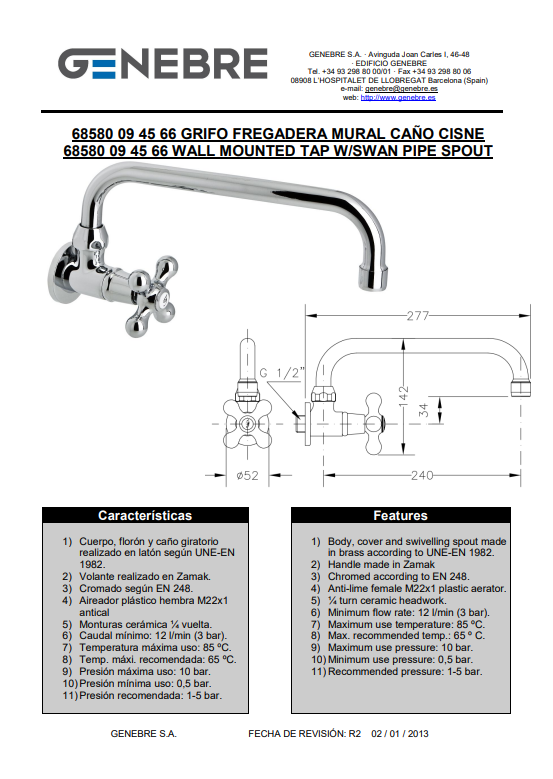 GENEBRE

GENEBRE S.A. · Avinguda Joan Carles I, 46-48
· EDIFICIO GENEBRE
Tel. +34 93 298 80 00/01 · Fax +34 93 298 80 06
08908 L'HOSPITALET DE LLOBREGAT Barcelona (Spain)
e-mail: genebre@genebre.es
web: http://www.genebre.es

68580 09 45 66 GRIFO FREGADERA MURAL CAÑO CISNE
68580 09 45 66 WALL MOUNTED TAP W/SWAN PIPE SPOUT

277
G 1/2"
142
34
ø52
240

Características

1) Cuerpo, florón y caño giratorio realizado en latón según UNE-EN 1982.
2) Volante realizado en Zamak.
3) Cromado según EN 248.
4) Aireador plástico hembra M22x1 antical
5) Monturas cerámica ¼ vuelta.
6) Caudal mínimo: 12 l/min (3 bar).
7) Temperatura máxima uso: 85 ºC.
8) Temp. máxi. recomendada: 65 ºC.
9) Presión máxima uso: 10 bar.
10) Presión mínima uso: 0,5 bar.
11) Presión recomendada: 1-5 bar.

Features

1) Body, cover and swivelling spout made in brass according to UNE-EN 1982.
2) Handle made in Zamak
3) Chromed according to EN 248.
4) Anti-lime female M22x1 plastic aerator.
5) ¼ turn ceramic headwork.
6) Minimum flow rate: 12 l/min (3 bar).
7) Maximum use temperature: 85 ºC.
8) Max. recommended temp.: 65 º C.
9) Maximum use pressure: 10 bar.
10) Minimum use pressure: 0,5 bar.
11) Recommended pressure: 1-5 bar.

GENEBRE S.A. FECHA DE REVISIÓN: R2 02 / 01 / 2013