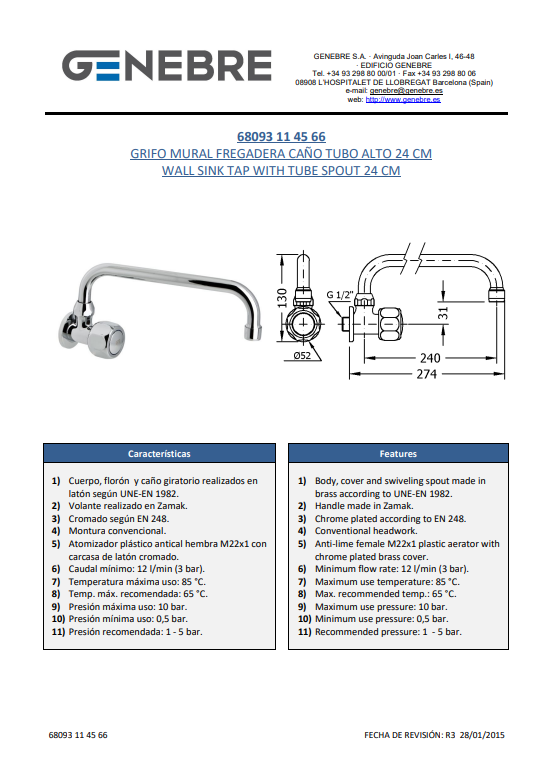 GENEBRE

GENEBRE S.A. · Avinguda Joan Carles I, 46-48
· EDIFICIO GENEBRE
Tel. +34 93 298 80 00/01 · Fax +34 93 298 80 06
08908 L'HOSPITALET DE LLOBREGAT Barcelona (Spain)
e-mail: genebre@genebre.es
web: http://www.genebre.es

68093 11 45 66
GRIFO MURAL FREGADERA CAÑO TUBO ALTO 24 CM
WALL SINK TAP WITH TUBE SPOUT 24 CM

130
Ø52
G 1/2"
31
240
274

Características

1) Cuerpo, florón y caño giratorio realizados en latón según UNE-EN 1982.
2) Volante realizado en Zamak.
3) Cromado según EN 248.
4) Montura convencional.
5) Atomizador plástico antical hembra M22x1 con carcasa de latón cromado.
6) Caudal mínimo: 12 l/min (3 bar).
7) Temperatura máxima uso: 85 °C.
8) Temp. máx. recomendada: 65 °C.
9) Presión máxima uso: 10 bar.
10) Presión mínima uso: 0,5 bar.
11) Presión recomendada: 1 - 5 bar.

Features

1) Body, cover and swiveling spout made in brass according to UNE-EN 1982.
2) Handle made in Zamak.
3) Chrome plated according to EN 248.
4) Conventional headwork.
5) Anti-lime female M22x1 plastic aerator with chrome plated brass cover.
6) Minimum flow rate: 12 l/min (3 bar).
7) Maximum use temperature: 85 °C.
8) Max. recommended temp.: 65 °C.
9) Maximum use pressure: 10 bar.
10) Minimum use pressure: 0,5 bar.
11) Recommended pressure: 1 - 5 bar.

68093 11 45 66

FECHA DE REVISIÓN: R3 28/01/2015