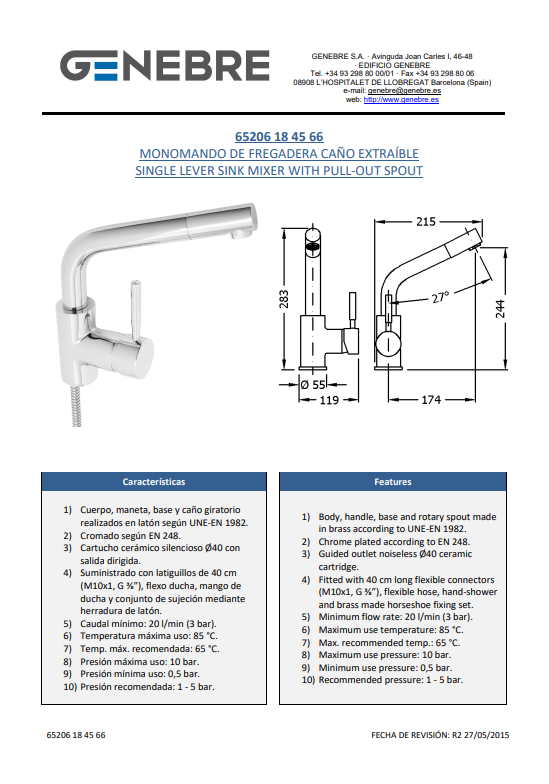 GENEBRE

GENEBRE S.A. · Avinguda Joan Carles I, 46-48 · EDIFICIO GENEBRE
Tel. +34 93 298 80 00/01 · Fax +34 93 298 80 06
08908 L'HOSPITALET DE LLOBREGAT Barcelona (Spain)
e-mail: genebre@genebre.es
web: http://www.genebre.es

65206 18 45 66
MONOMANDO DE FREGADERA CAÑO EXTRAÍBLE
SINGLE LEVER SINK MIXER WITH PULL-OUT SPOUT

283
Ø 55
119
215
27°
244
174

Características

1) Cuerpo, maneta, base y caño giratorio realizados en latón según UNE-EN 1982.
2) Cromado según EN 248.
3) Cartucho cerámico silencioso Ø40 con salida dirigida.
4) Suministrado con latiguillos de 40 cm (M10x1, G ⅜"), flexo ducha, mango de ducha y conjunto de sujeción mediante herradura de latón.
5) Caudal mínimo: 20 l/min (3 bar).
6) Temperatura máxima uso: 85 °C.
7) Temp. máx. recomendada: 65 °C.
8) Presión máxima uso: 10 bar.
9) Presión mínima uso: 0,5 bar.
10) Presión recomendada: 1 - 5 bar.

Features

1) Body, handle, base and rotary spout made in brass according to UNE-EN 1982.
2) Chrome plated according to EN 248.
3) Guided outlet noiseless Ø40 ceramic cartridge.
4) Fitted with 40 cm long flexible connectors (M10x1, G ⅜"), flexible hose, hand-shower and brass made horseshoe fixing set.
5) Minimum flow rate: 20 l/min (3 bar).
6) Maximum use temperature: 85 °C.
7) Max. recommended temp.: 65 °C.
8) Maximum use pressure: 10 bar.
9) Minimum use pressure: 0,5 bar.
10) Recommended pressure: 1 - 5 bar.

65206 18 45 66

FECHA DE REVISIÓN: R2 27/05/2015