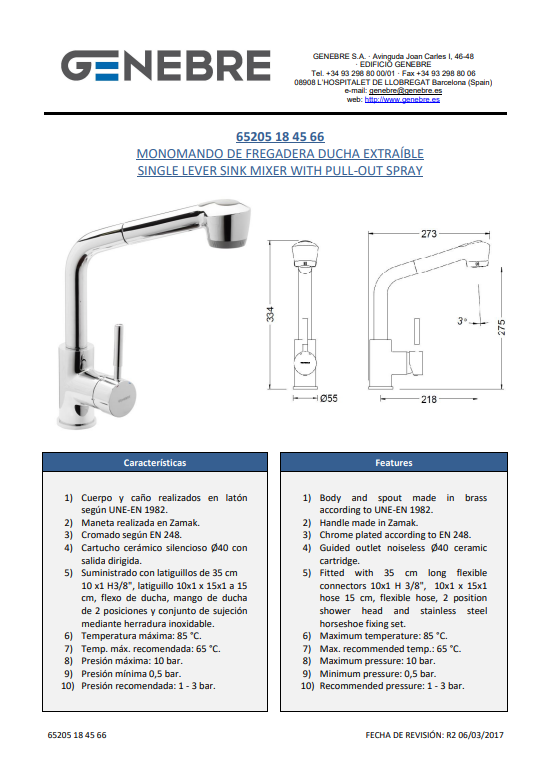 GENEBRE

GENEBRE S.A. · Avinguda Joan Carles I, 46-48
· EDIFICIO GENEBRE
Tel. +34 93 298 80 00/01 · Fax +34 93 298 80 06
08908 L'HOSPITALET DE LLOBREGAT Barcelona (Spain)
e-mail: genebre@genebre.es
web: http://www.genebre.es

65205 18 45 66
MONOMANDO DE FREGADERA DUCHA EXTRAÍBLE
SINGLE LEVER SINK MIXER WITH PULL-OUT SPRAY

334
Ø55
273
3°
275
218

Características

1) Cuerpo y caño realizados en latón según UNE-EN 1982.
2) Maneta realizada en Zamak.
3) Cromado según EN 248.
4) Cartucho cerámico silencioso Ø40 con salida dirigida.
5) Suministrado con latiguillos de 35 cm 10 x1 H3/8", latiguillo 10x1 x 15x1 a 15 cm, flexo de ducha, mango de ducha de 2 posiciones y conjunto de sujeción mediante herradura inoxidable.
6) Temperatura máxima: 85 °C.
7) Temp. máx. recomendada: 65 °C.
8) Presión máxima: 10 bar.
9) Presión mínima 0,5 bar.
10) Presión recomendada: 1 - 3 bar.

Features

1) Body and spout made in brass according to UNE-EN 1982.
2) Handle made in Zamak.
3) Chrome plated according to EN 248.
4) Guided outlet noiseless Ø40 ceramic cartridge.
5) Fitted with 35 cm long flexible connectors 10x1 H 3/8", 10x1 x 15x1 hose 15 cm, flexible hose, 2 position shower head and stainless steel horseshoe fixing set.
6) Maximum temperature: 85 °C.
7) Max. recommended temp.: 65 °C.
8) Maximum pressure: 10 bar.
9) Minimum pressure: 0,5 bar.
10) Recommended pressure: 1 - 3 bar.

65205 18 45 66

FECHA DE REVISIÓN: R2 06/03/2017