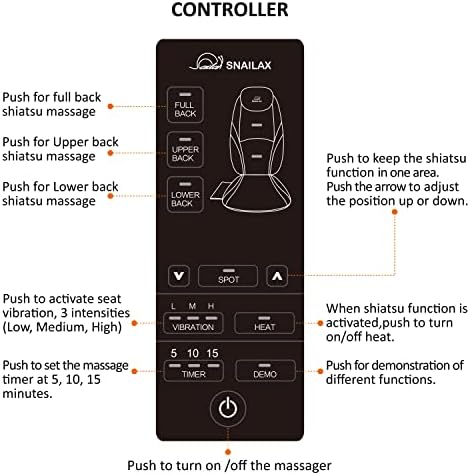 CONTROLLER

SNAILAX

Push for full back shiatsu massage

FULL BACK

Push for Upper back shiatsu massage

UPPER BACK

Push for Lower back shiatsu massage

LOWER BACK

Push to keep the shiatsu function in one area. Push the arrow to adjust the position up or down.

SPOT

Push to activate seat vibration, 3 intensities (Low, Medium, High)

L M H

VIBRATION

HEAT

When shiatsu function is activated,push to turn on/off heat.

Push to set the massage timer at 5, 10, 15 minutes.

5 10 15

TIMER

DEMO

Push for demonstration of different functions.

Push to turn on /off the massager