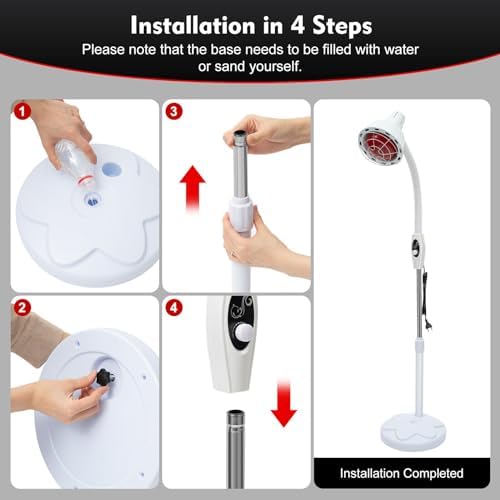 Installation in 4 Steps
Please note that the base needs to be filled with water or sand yourself.

1

3

2

4

Installation Completed