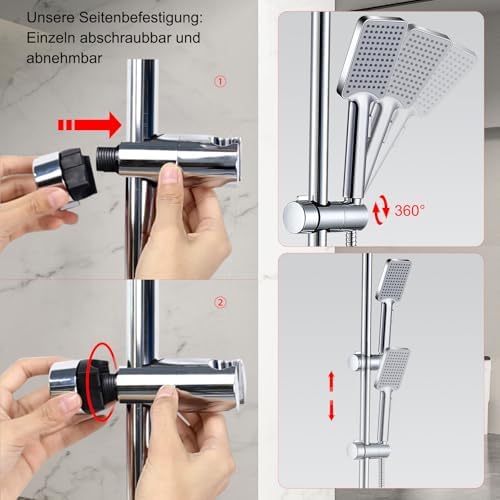 Unsere Seitenbefestigung: Einzeln abschraubbar und abnehmbar

①

②

360°