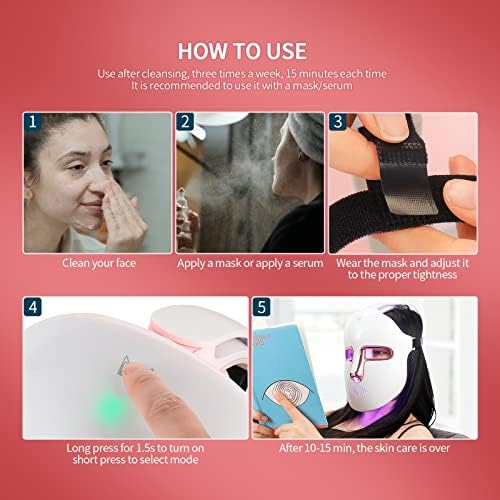 HOW TO USE

Use after cleansing, three times a week, 15 minutes each time
It is recommended to use it with a mask/serum

1

Clean your face

2

Apply a mask or apply a serum

3

Wear the mask and adjust it to the proper tightness

4

Long press for 1.5s to turn on short press to select mode

5

After 10-15 min, the skin care is over