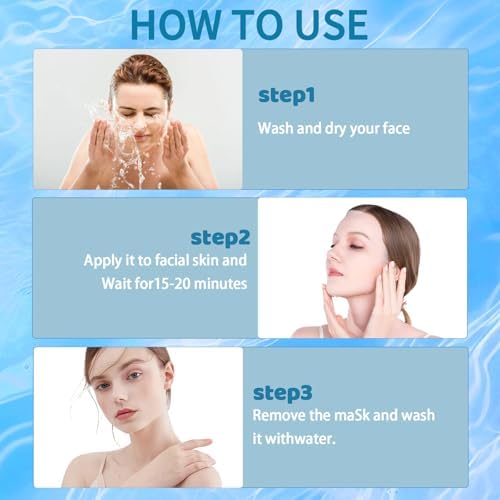 HOW TO USE

step1

Wash and dry your face

step2

Apply it to facial skin and Wait for15-20 minutes

step3

Remove the maSk and wash it withwater.