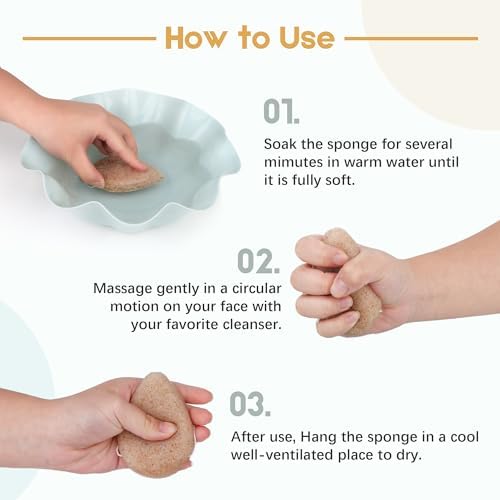 How to Use

01.

Soak the sponge for several mimutes in warm water until it is fully soft.

02.

Massage gently in a circular motion on your face with your favorite cleanser.

03.

After use, Hang the sponge in a cool well-ventilated place to dry.