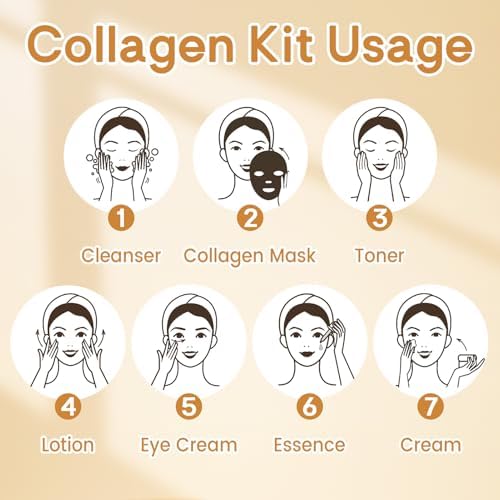 Collagen Kit Usage

1
Cleanser

2
Collagen Mask

3
Toner

4
Lotion

5
Eye Cream

6
Essence

7
Cream