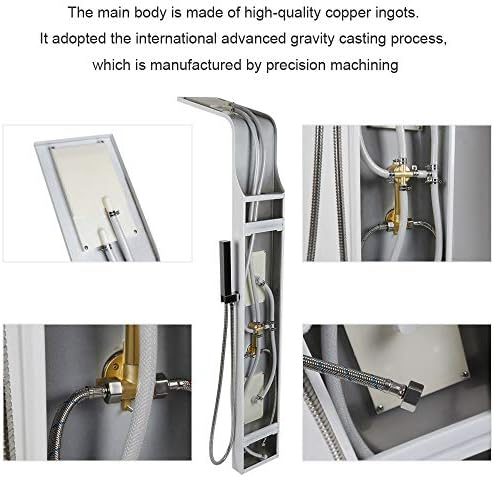 The main body is made of high-quality copper ingots.
It adopted the international advanced gravity casting process,
which is manufactured by precision machining