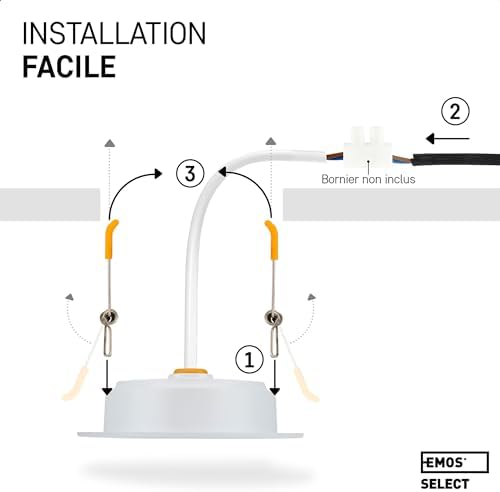 INSTALLATION
FACILE

2

3

Bornier non inclus

1

EMOS
SELECT