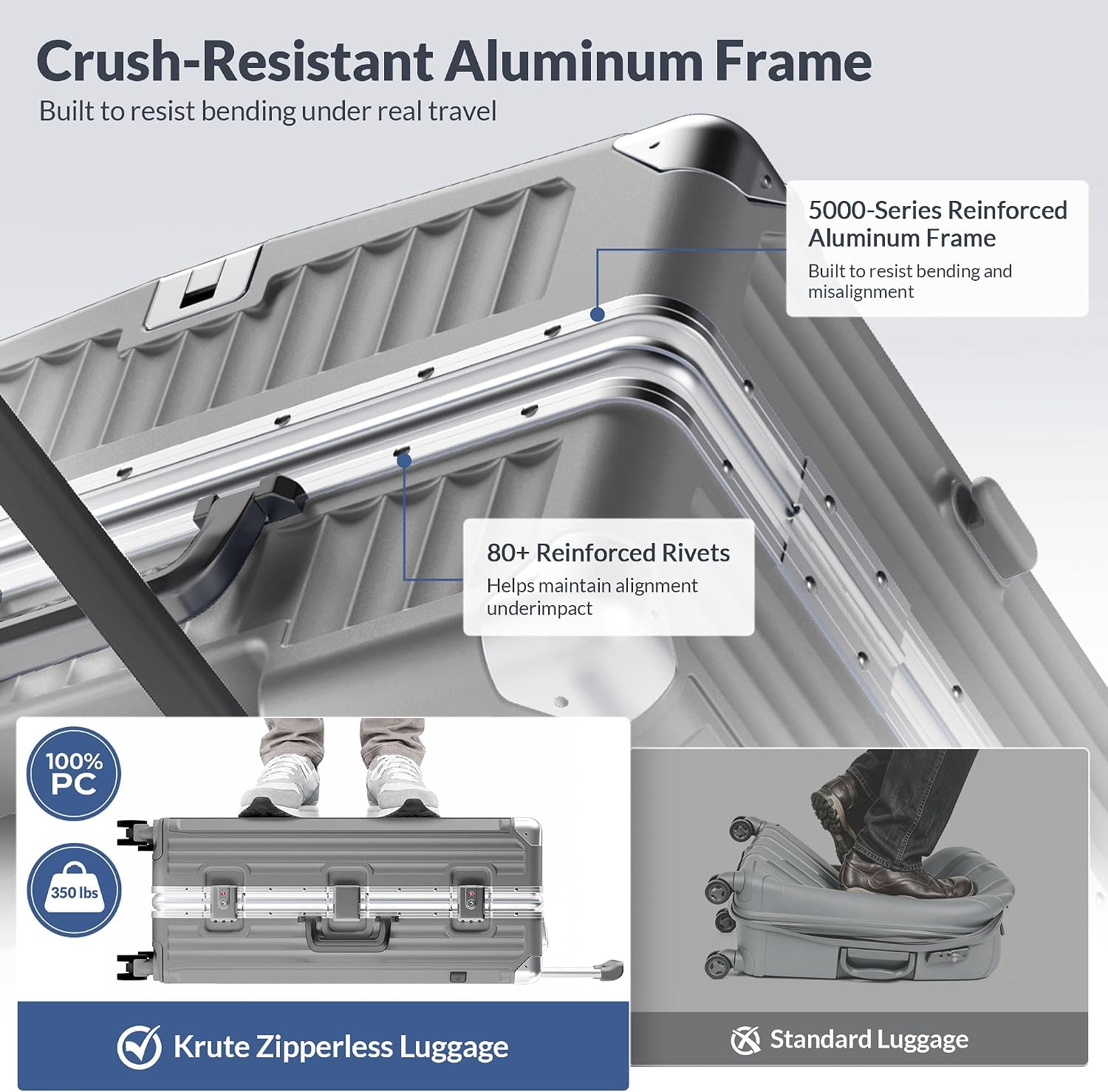 Crush-Resistant Aluminum Frame

Built to resist bending under real travel

5000-Series Reinforced Aluminum Frame

Built to resist bending and misalignment

80+ Reinforced Rivets

Helps maintain alignment underimpact

100% PC

350 lbs

Krute Zipperless Luggage

Standard Luggage