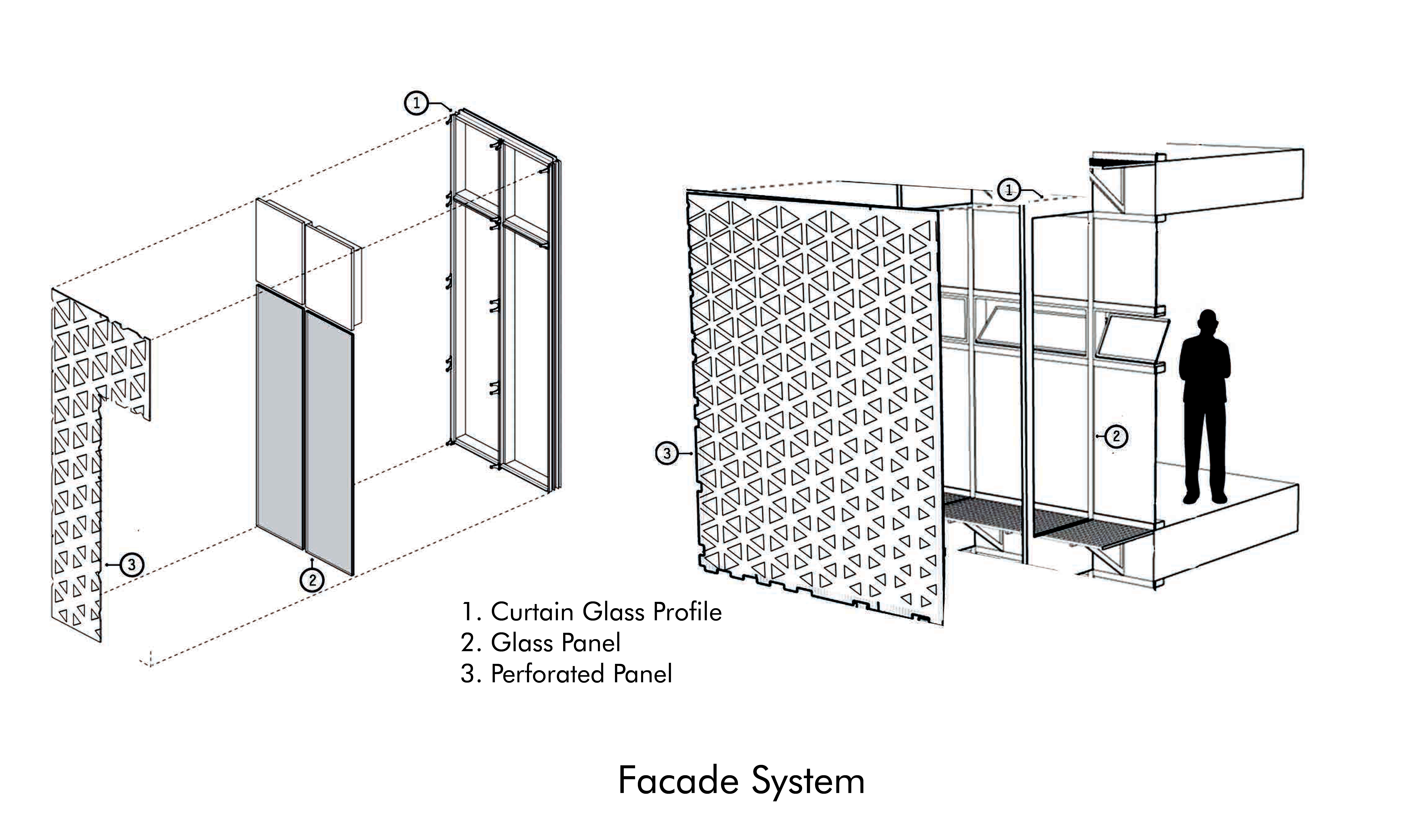 1

3

2

1

3

2

1. Curtain Glass Profile
2. Glass Panel
3. Perforated Panel

Facade System