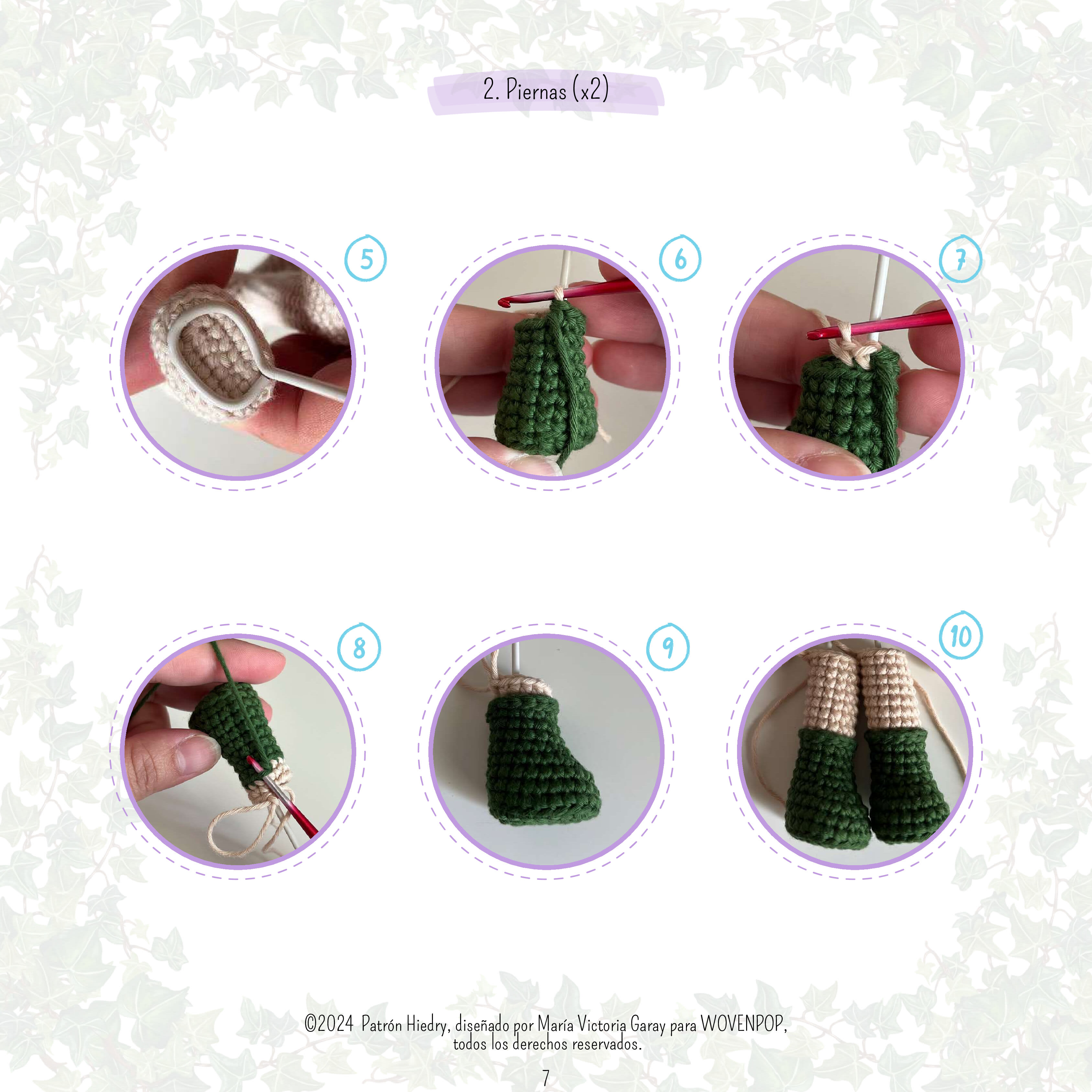 2. Piernas (x2)

5

6

7

8

9

10

©2024 Patrón Hiedry, diseñado por María Victoria Garay para WOVENPOP, todos los derechos reservados.

7