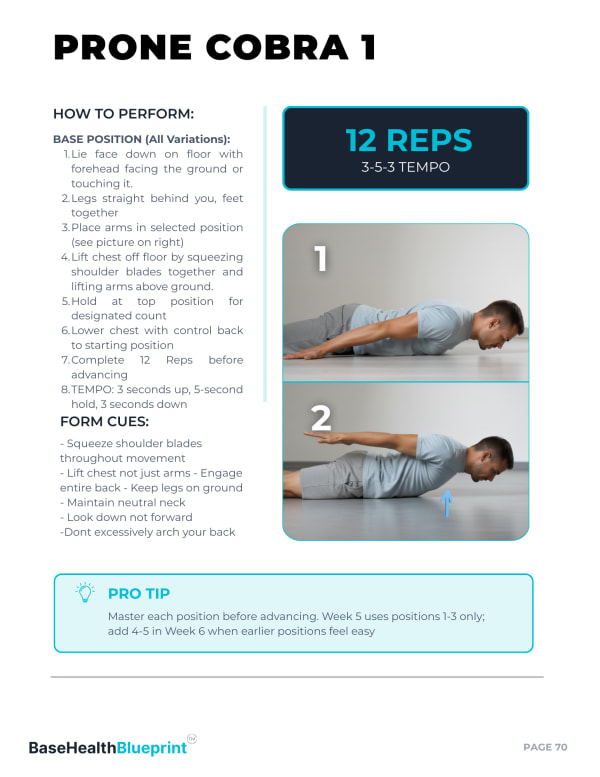 PRONE COBRA 1

HOW TO PERFORM:

BASE POSITION (All Variations):
1. Lie face down on floor with forehead facing the ground or touching it.
2. Legs straight behind you, feet together
3. Place arms in selected position (see picture on right)
4. Lift chest off floor by squeezing shoulder blades together and lifting arms above ground.
5. Hold at top position for designated count
6. Lower chest with control back to starting position
7. Complete 12 Reps before advancing
8. TEMPO: 3 seconds up, 5-second hold, 3 seconds down

FORM CUES:

- Squeeze shoulder blades throughout movement
- Lift chest not just arms - Engage entire back - Keep legs on ground
- Maintain neutral neck
- Look down not forward
-Dont excessively arch your back

12 REPS
3-5-3 TEMPO

1

2

PRO TIP
Master each position before advancing. Week 5 uses positions 1-3 only; add 4-5 in Week 6 when earlier positions feel easy

BaseHealthBlueprint TM

PAGE 70