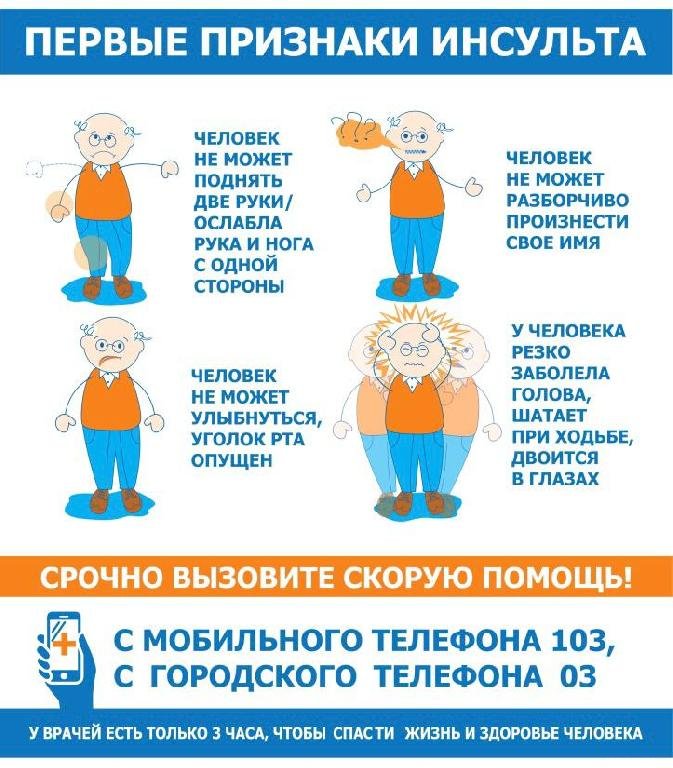 ПЕРВЫЕ ПРИЗНАКИ ИНСУЛЬТА

ЧЕЛОВЕК НЕ МОЖЕТ ПОДНЯТЬ ДВЕ РУКИ/ ОСЛАБЛА РУКА И НОГА С ОДНОЙ СТОРОНЫ

ЧЕЛОВЕК НЕ МОЖЕТ РАЗБОРЧИВО ПРОИЗНЕСТИ СВОЕ ИМЯ

ЧЕЛОВЕК НЕ МОЖЕТ УЛЫБНУТЬСЯ, УГОЛОК РТА ОПУЩЕН

У ЧЕЛОВЕКА РЕЗКО ЗАБОЛЕЛА ГОЛОВА, ШАТАЕТ ПРИ ХОДЬБЕ, ДВОИТСЯ В ГЛАЗАХ

СРОЧНО ВЫЗОВИТЕ СКОРУЮ ПОМОЩЬ!

С МОБИЛЬНОГО ТЕЛЕФОНА 103,
С ГОРОДСКОГО ТЕЛЕФОНА 03

У ВРАЧЕЙ ЕСТЬ ТОЛЬКО 3 ЧАСА, ЧТОБЫ СПАСТИ ЖИЗНЬ И ЗДОРОВЬЕ ЧЕЛОВЕКА