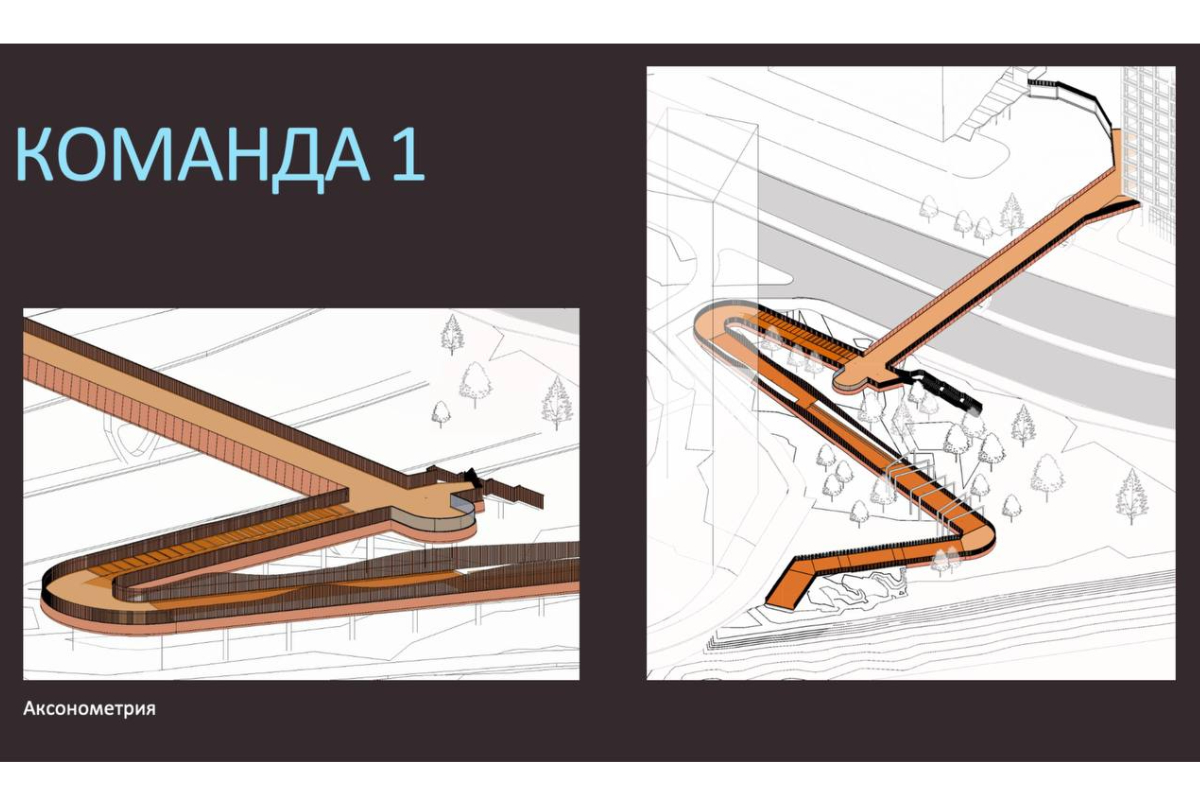 КОМАНДА 1

Аксонометрия