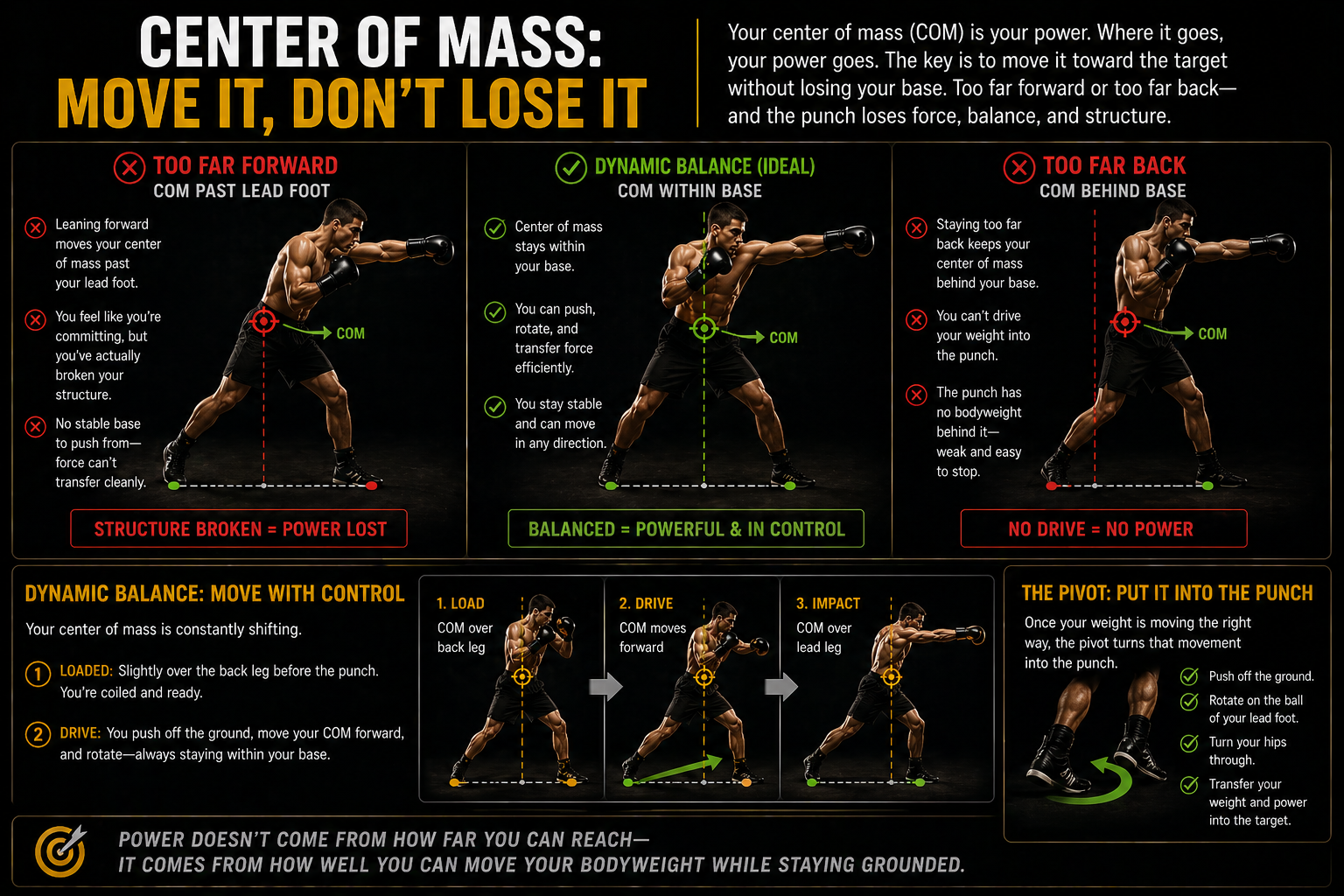 CENTER OF MASS:
MOVE IT, DON'T LOSE IT

Your center of mass (COM) is your power. Where it goes, your power goes. The key is to move it toward the target without losing your base. Too far forward or too far back—and the punch loses force, balance, and structure.

TOO FAR FORWARD
COM PAST LEAD FOOT

Leaning forward moves your center of mass past your lead foot.

You feel like you're committing, but you've actually broken your structure.

No stable base to push from—force can't transfer cleanly.

COM

STRUCTURE BROKEN = POWER LOST

DYNAMIC BALANCE (IDEAL)
COM WITHIN BASE

Center of mass stays within your base.

You can push, rotate, and transfer force efficiently.

You stay stable and can move in any direction.

COM

BALANCED = POWERFUL & IN CONTROL

TOO FAR BACK
COM BEHIND BASE

Staying too far back keeps your center of mass behind your base.

You can't drive your weight into the punch.

The punch has no bodyweight behind it—weak and easy to stop.

COM

NO DRIVE = NO POWER

DYNAMIC BALANCE: MOVE WITH CONTROL

Your center of mass is constantly shifting.

1 LOADED: Slightly over the back leg before the punch. You're coiled and ready.

2 DRIVE: You push off the ground, move your COM forward, and rotate—always staying within your base.

1. LOAD
COM over back leg

2. DRIVE
COM moves forward

3. IMPACT
COM over lead leg

THE PIVOT: PUT IT INTO THE PUNCH

Once your weight is moving the right way, the pivot turns that movement into the punch.

Push off the ground.

Rotate on the ball of your lead foot.

Turn your hips through.

Transfer your weight and power into the target.

POWER DOESN'T COME FROM HOW FAR YOU CAN REACH—
IT COMES FROM HOW WELL YOU CAN MOVE YOUR BODYWEIGHT WHILE STAYING GROUNDED.