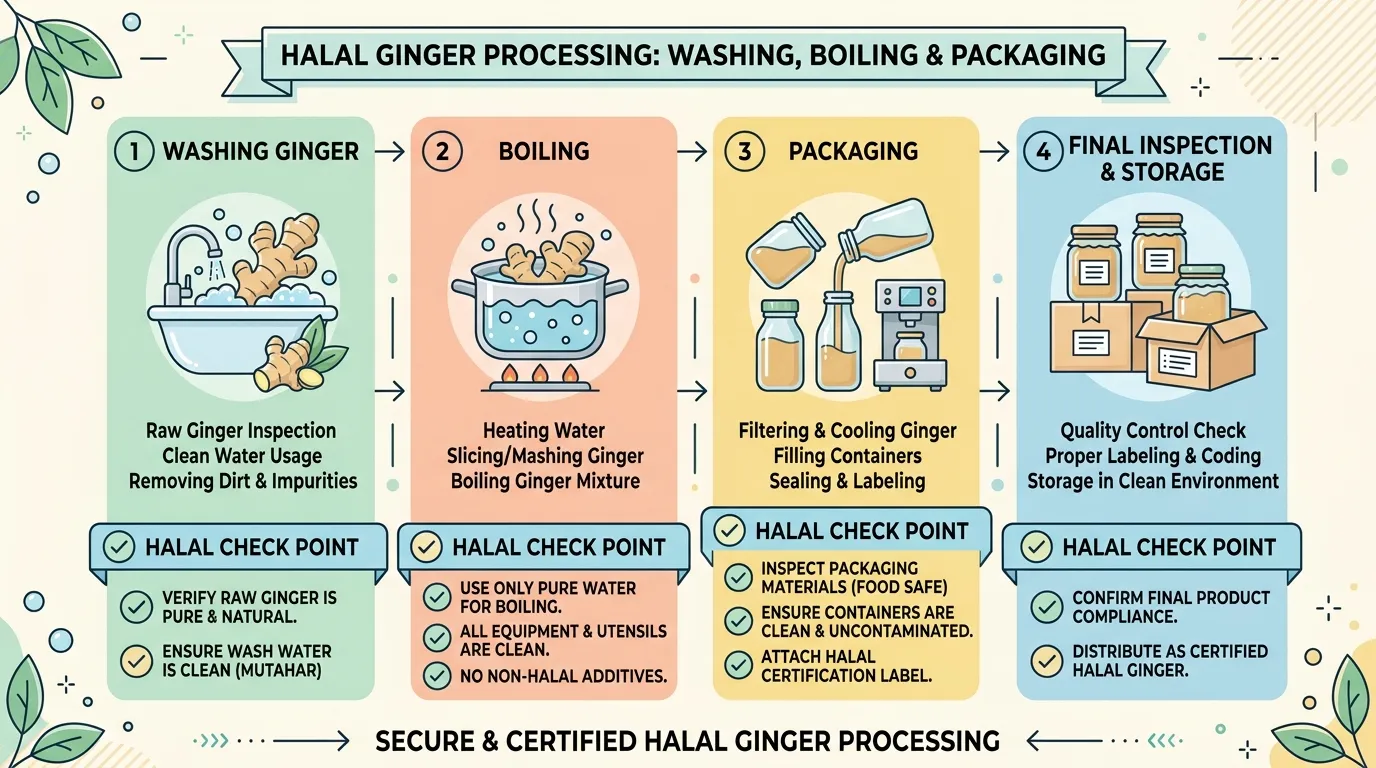 HALAL GINGER PROCESSING: WASHING, BOILING & PACKAGING

1 WASHING GINGER

Raw Ginger Inspection
Clean Water Usage
Removing Dirt & Impurities

HALAL CHECK POINT

VERIFY RAW GINGER IS PURE & NATURAL.

ENSURE WASH WATER IS CLEAN (MUTAHAR)

2 BOILING

Heating Water
Slicing/Mashing Ginger
Boiling Ginger Mixture

HALAL CHECK POINT

USE ONLY PURE WATER FOR BOILING.

ALL EQUIPMENT & UTENSILS ARE CLEAN.

NO NON-HALAL ADDITIVES.

3 PACKAGING

Filtering & Cooling Ginger
Filling Containers
Sealing & Labeling

HALAL CHECK POINT

INSPECT PACKAGING MATERIALS (FOOD SAFE)

ENSURE CONTAINERS ARE CLEAN & UNCONTAMINATED.

ATTACH HALAL CERTIFICATION LABEL.

4 FINAL INSPECTION & STORAGE

Quality Control Check
Proper Labeling & Coding
Storage in Clean Environment

HALAL CHECK POINT

CONFIRM FINAL PRODUCT COMPLIANCE.

DISTRIBUTE AS CERTIFIED HALAL GINGER.

SECURE & CERTIFIED HALAL GINGER PROCESSING