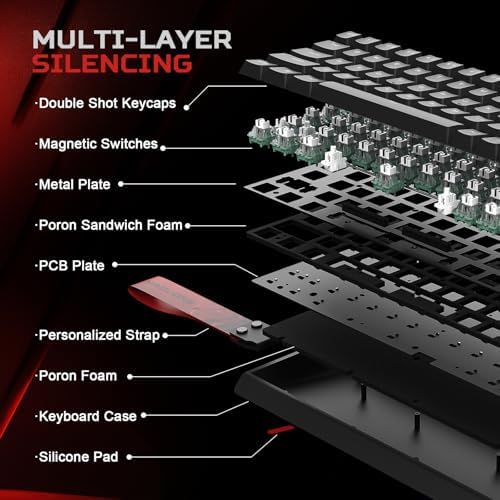 MULTI-LAYER
SILENCING

·Double Shot Keycaps

·Magnetic Switches

·Metal Plate

·Poron Sandwich Foam

·PCB Plate

·Personalized Strap

·Poron Foam

·Keyboard Case

·Silicone Pad