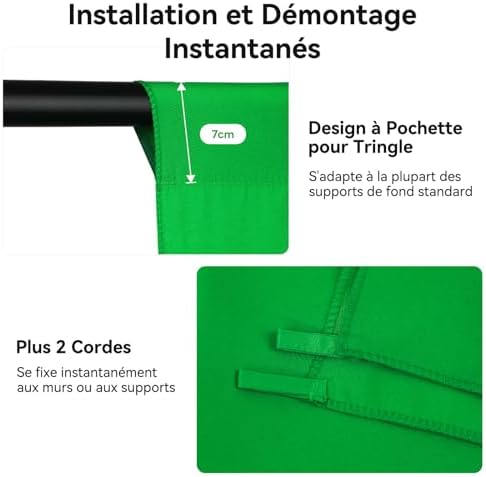 Installation et Démontage Instantanés

7cm

Design à Pochette pour Tringle

S'adapte à la plupart des supports de fond standard

Plus 2 Cordes

Se fixe instantanément aux murs ou aux supports