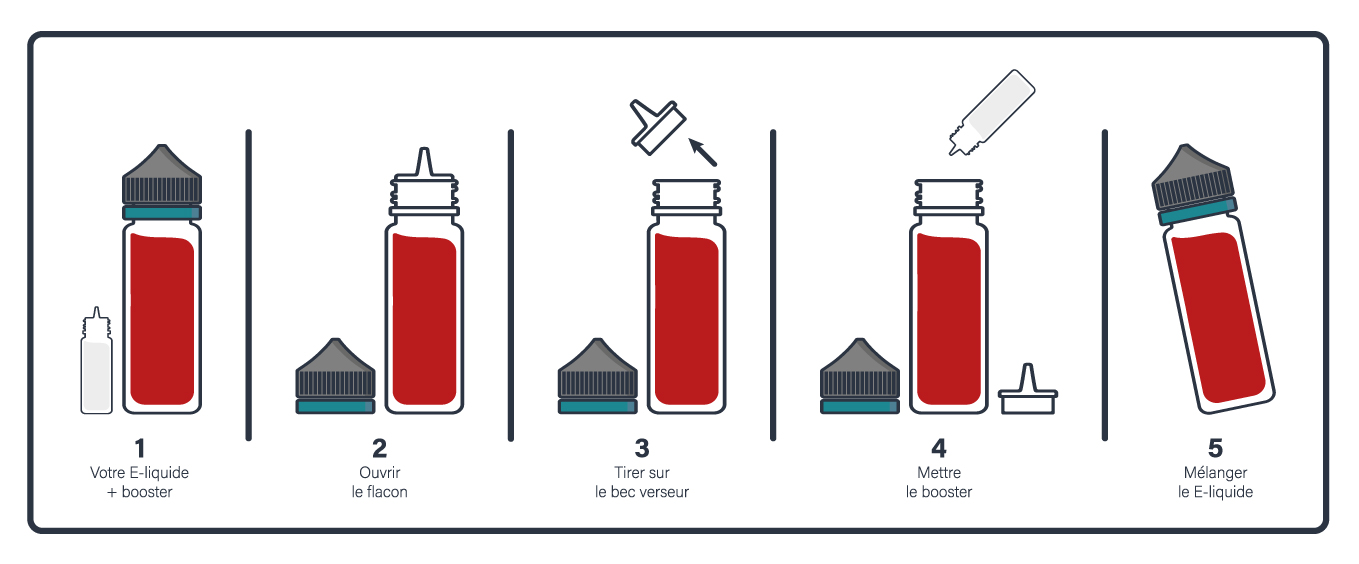 1
Votre E-liquide
+ booster

2
Ouvrir
le flacon

3
Tirer sur
le bec verseur

4
Mettre
le booster

5
Mélanger
le E-liquide