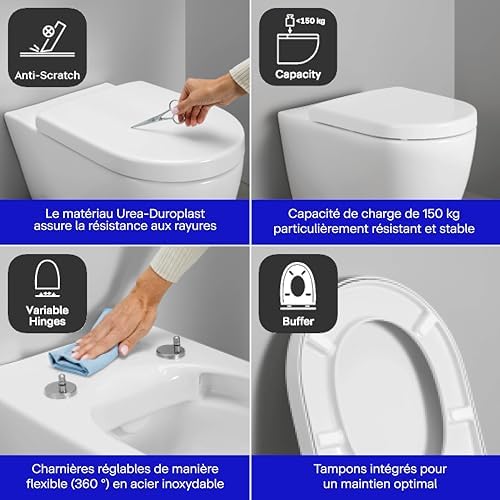 Anti-Scratch

Le matériau Urea-Duroplast assure la résistance aux rayures

<150 kg

Capacity

Capacité de charge de 150 kg particulièrement résistant et stable

Variable Hinges

Charnières réglables de manière flexible (360 °) en acier inoxydable

Buffer

Tampons intégrés pour un maintien optimal