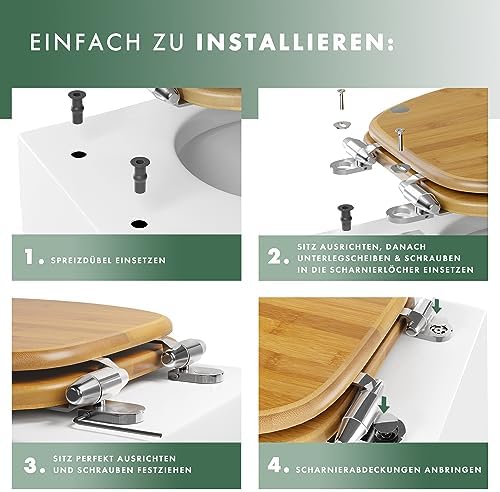 EINFACH ZU INSTALLIEREN:

1. SPREIZDÜBEL EINSETZEN

2. SITZ AUSRICHTEN, DANACH UNTERLEGSCHEIBEN & SCHRAUBEN IN DIE SCHARNIERLÖCHER EINSETZEN

3. SITZ PERFEKT AUSRICHTEN UND SCHRAUBEN FESTZIEHEN

4. SCHARNIERABDECKUNGEN ANBRINGEN